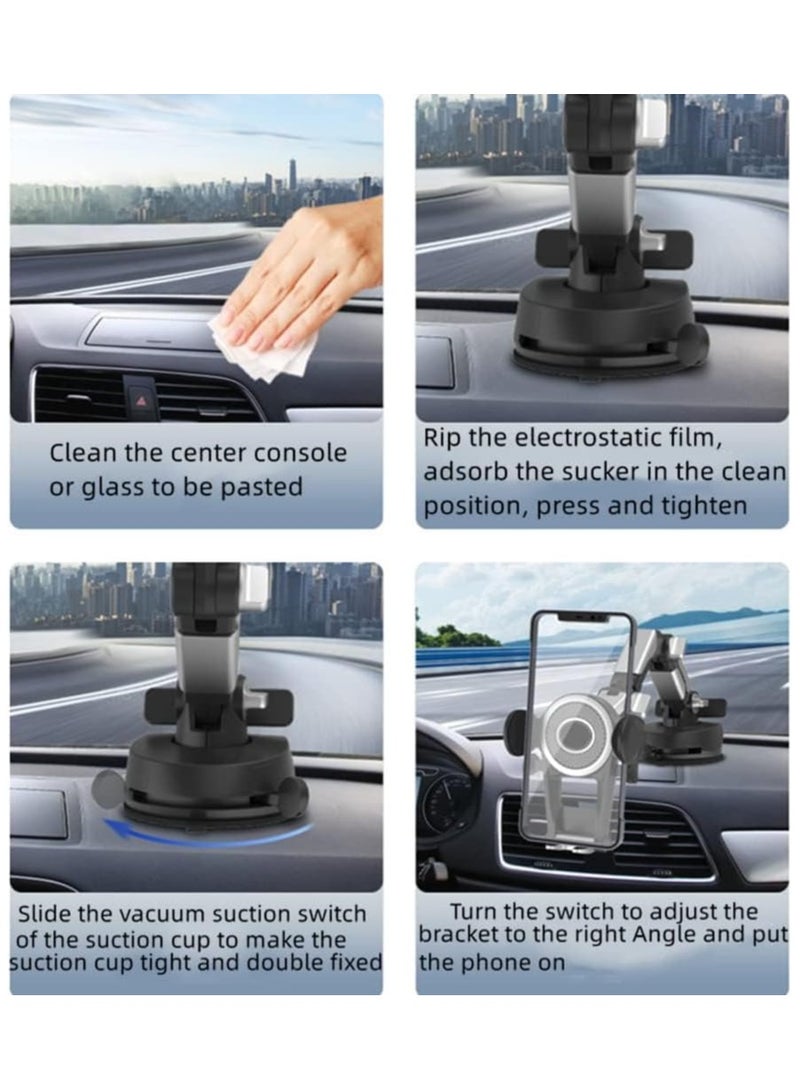 Clean the center console or glass to be pasted

Rip the electrostatic film, adsorb the sucker in the clean position, press and tighten

Slide the vacuum suction switch of the suction cup to make the suction cup tight and double fixed

Turn the switch to adjust the bracket to the right Angle and put the phone on