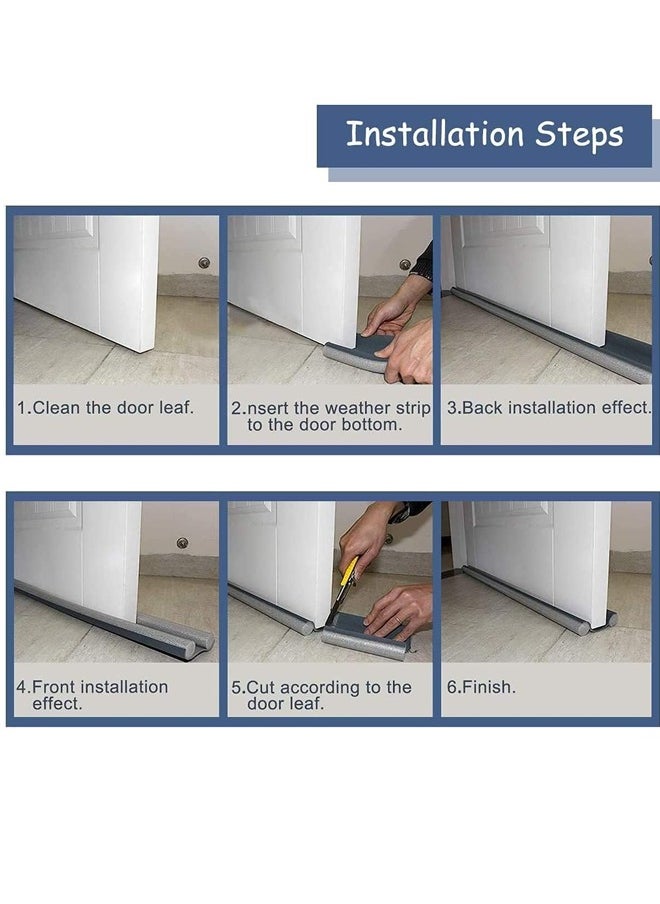 Installation Steps

1.Clean the door leaf.

2.nsert the weather strip to the door bottom.

3.Back installation effect.

4.Front installation effect.

5.Cut according to the door leaf.

6.Finish.