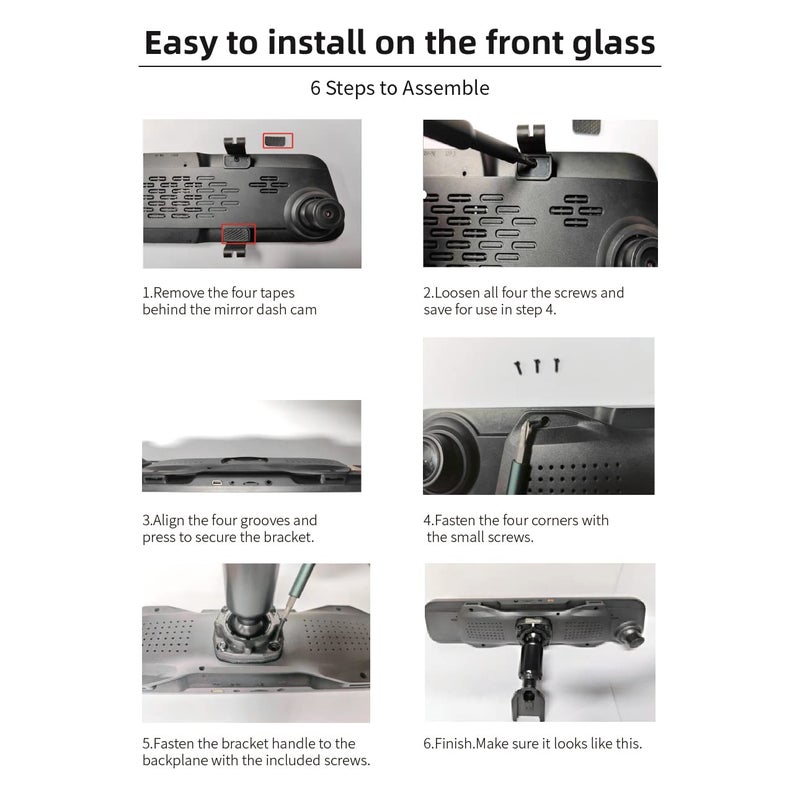 Easy to install on the front glass

6 Steps to Assemble

1.Remove the four tapes behind the mirror dash cam

2.Loosen all four the screws and save for use in step 4.

3.Align the four grooves and press to secure the bracket.

4.Fasten the four corners with the small screws.

5.Fasten the bracket handle to the backplane with the included screws.

6.Finish.Make sure it looks like this.