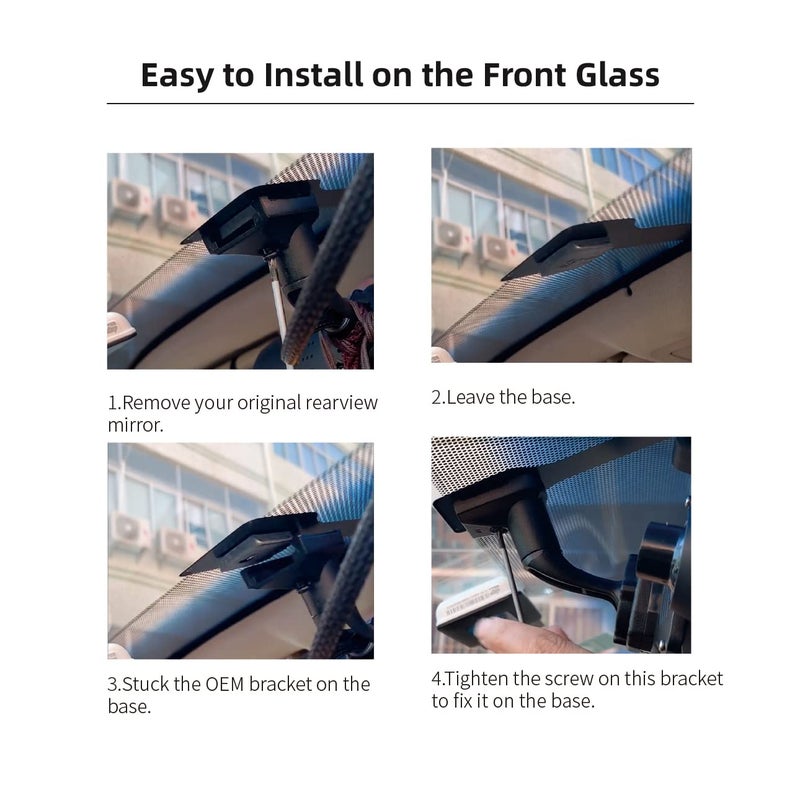 Easy to Install on the Front Glass

1.Remove your original rearview mirror.

2.Leave the base.

3.Stuck the OEM bracket on the base.

4.Tighten the screw on this bracket to fix it on the base.