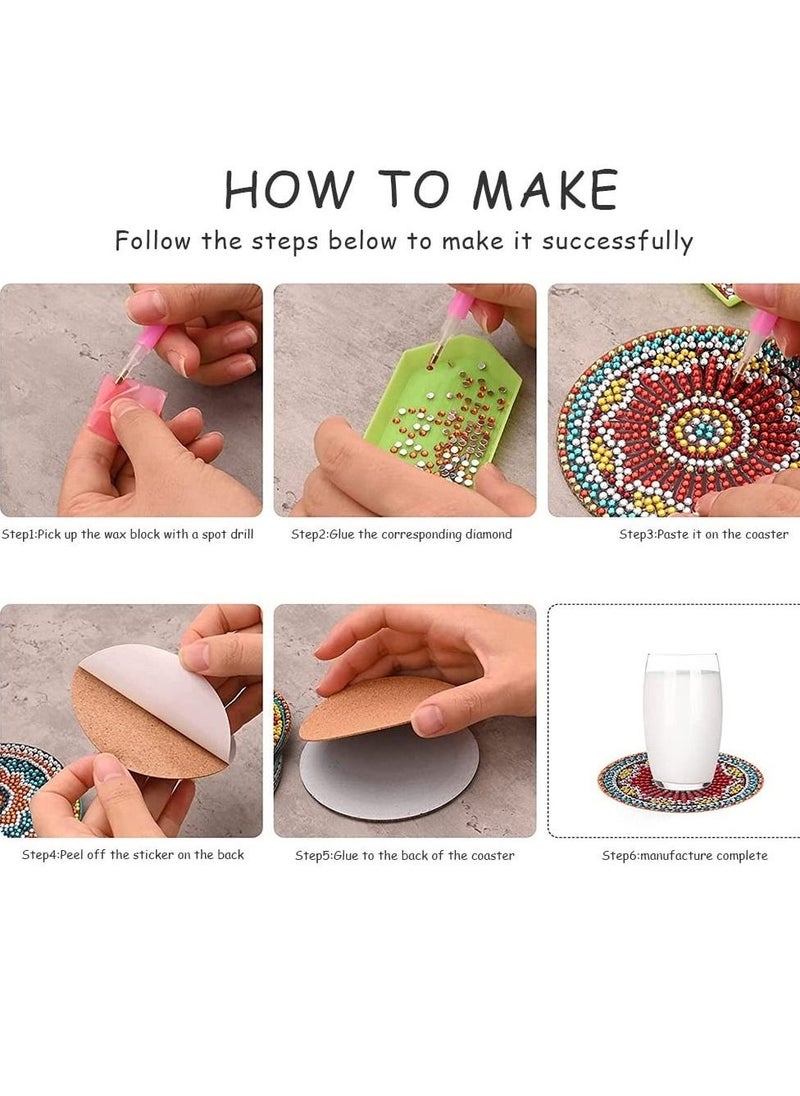 HOW TO MAKE

Follow the steps below to make it successfully

Step1:Pick up the wax block with a spot drill

Step2:Glue the corresponding diamond

Step3:Paste it on the coaster

Step4:Peel off the sticker on the back

Step5:Glue to the back of the coaster

Step6:manufacture complete