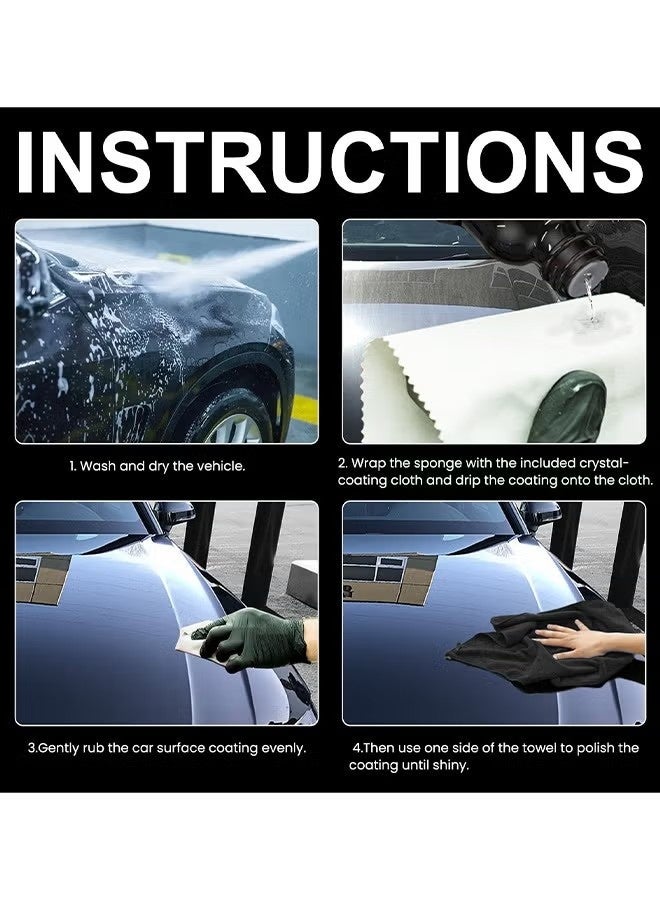 INSTRUCTIONS

1. Wash and dry the vehicle.

2. Wrap the sponge with the included crystal-coating cloth and drip the coating onto the cloth.

3.Gently rub the car surface coating evenly.

4.Then use one side of the towel to polish the coating until shiny.