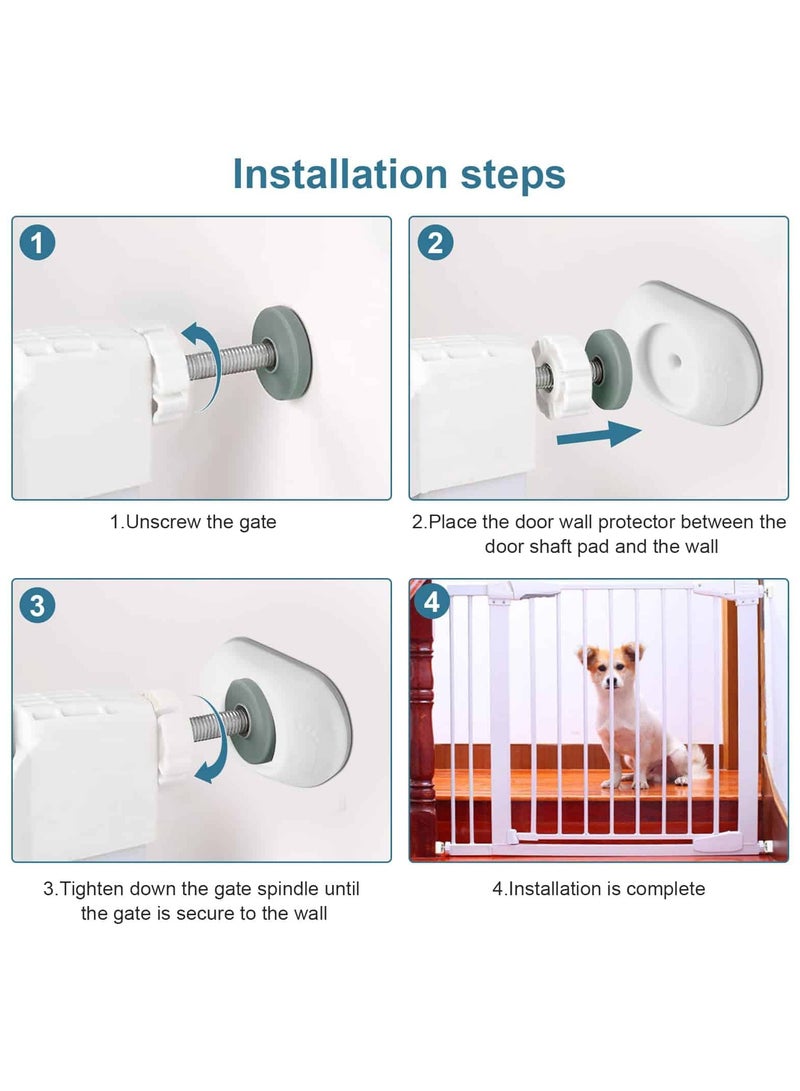 Installation steps

1

1.Unscrew the gate

2

2.Place the door wall protector between the door shaft pad and the wall

3

3.Tighten down the gate spindle until the gate is secure to the wall

4

4.Installation is complete