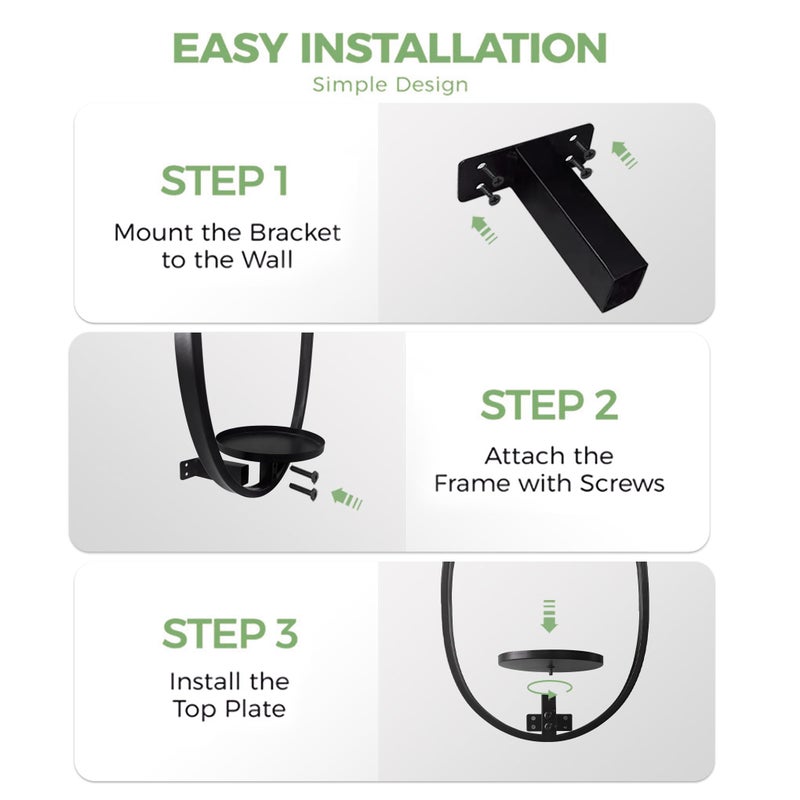 EASY INSTALLATION
Simple Design

STEP 1
Mount the Bracket
to the Wall

STEP 2
Attach the
Frame with Screws

STEP 3
Install the
Top Plate