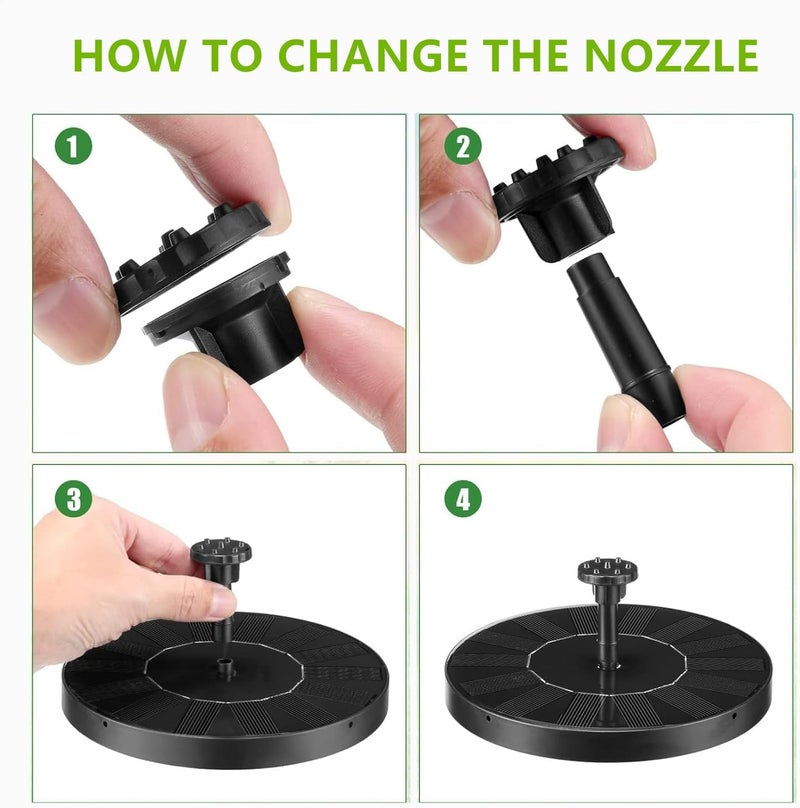 HOW TO CHANGE THE NOZZLE

1

2

3

4