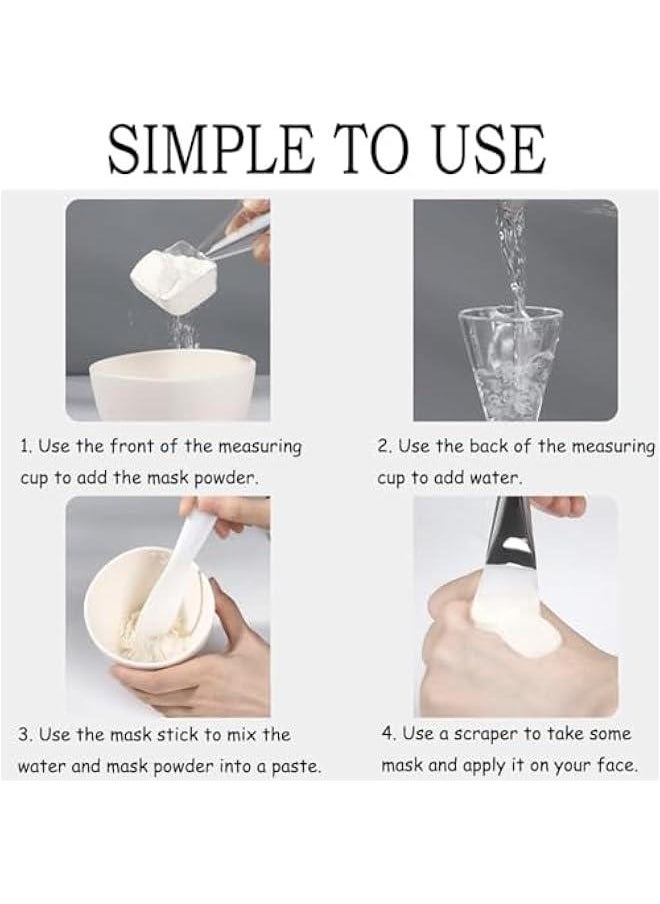 SIMPLE TO USE

1. Use the front of the measuring cup to add the mask powder.

2. Use the back of the measuring cup to add water.

3. Use the mask stick to mix the water and mask powder into a paste.

4. Use a scraper to take some mask and apply it on your face.