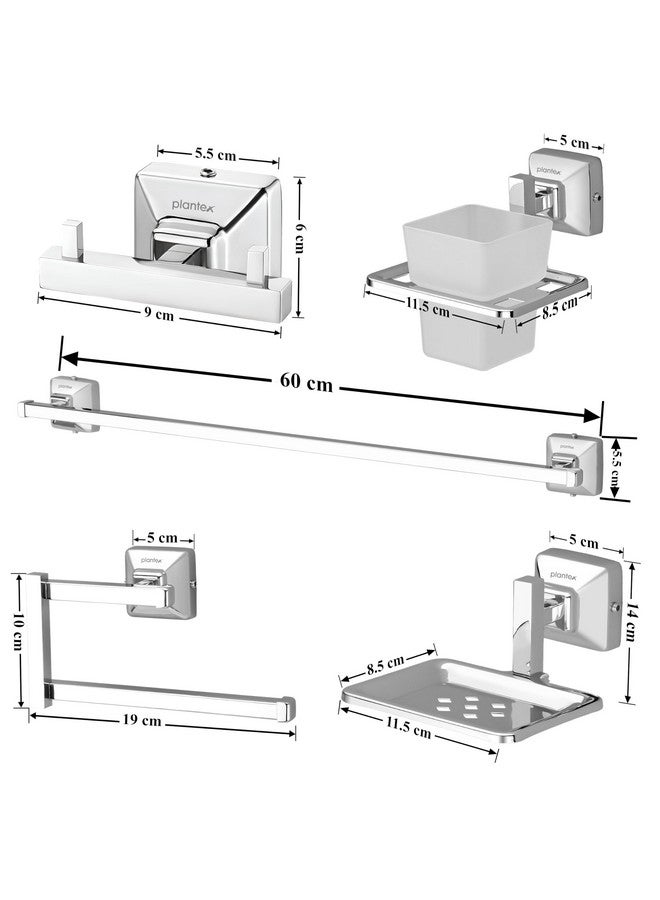 5.5 cm
plantex
6 cm
9 cm

5 cm
plantex
11.5 cm
8.5 cm

60 cm
5.5 cm

5 cm
plantex
10 cm
19 cm

5 cm
plantex
14 cm
8.5 cm
11.5 cm