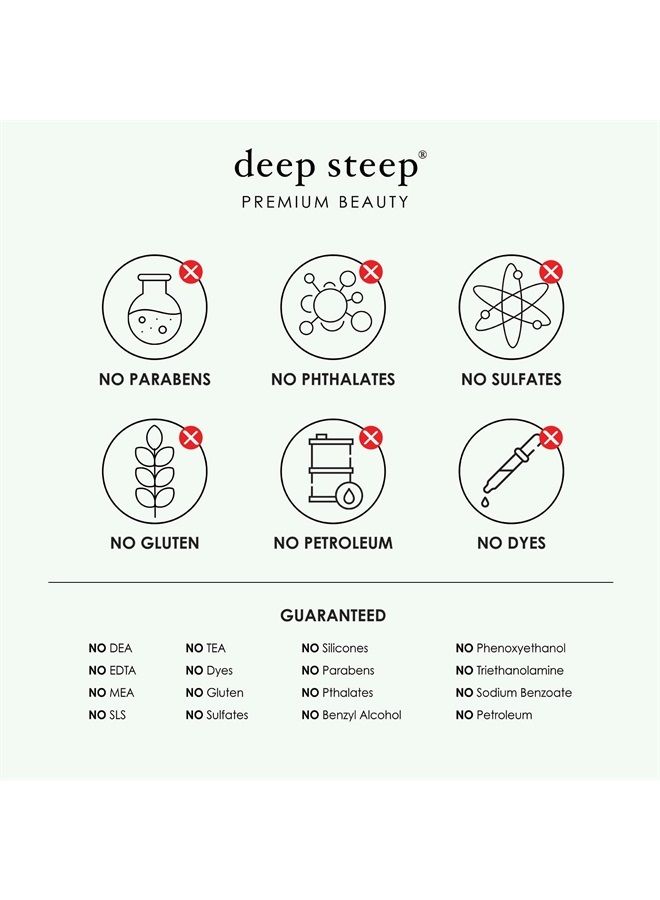 deep steep®
PREMIUM BEAUTY

NO PARABENS

NO PHTHALATES

NO SULFATES

NO GLUTEN

NO PETROLEUM

NO DYES

GUARANTEED

NO DEA
NO EDTA
NO MEA
NO SLS

NO TEA
NO Dyes
NO Gluten
NO Sulfates

NO Silicones
NO Parabens
NO Pthalates
NO Benzyl Alcohol

NO Phenoxyethanol
NO Triethanolamine
NO Sodium Benzoate
NO Petroleum