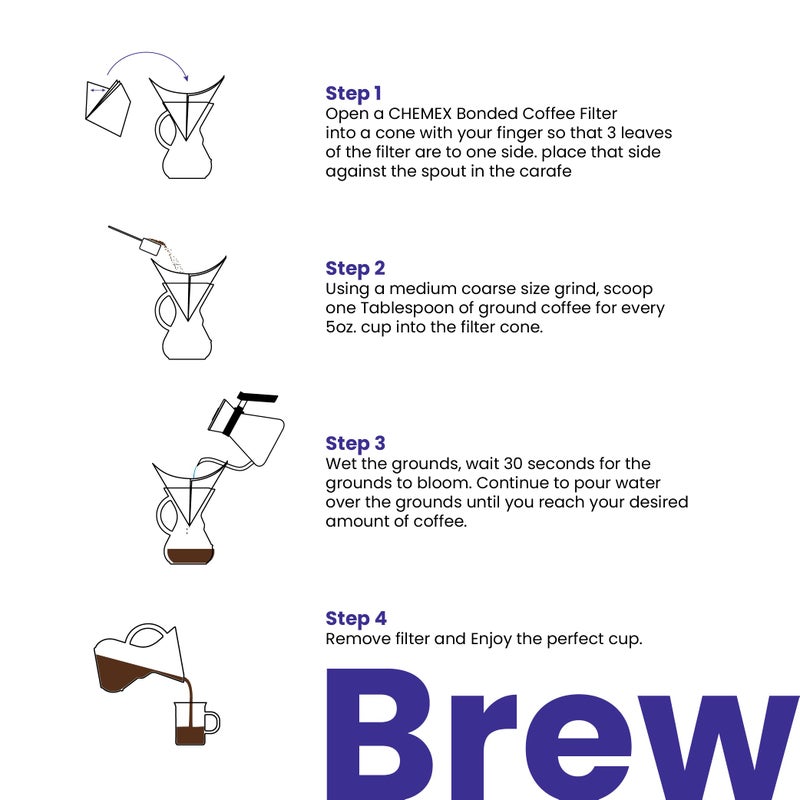 Step 1
Open a CHEMEX Bonded Coffee Filter into a cone with your finger so that 3 leaves of the filter are to one side. place that side against the spout in the carafe

Step 2
Using a medium coarse size grind, scoop one Tablespoon of ground coffee for every 5oz. cup into the filter cone.

Step 3
Wet the grounds, wait 30 seconds for the grounds to bloom. Continue to pour water over the grounds until you reach your desired amount of coffee.

Step 4
Remove filter and Enjoy the perfect cup.

Brew