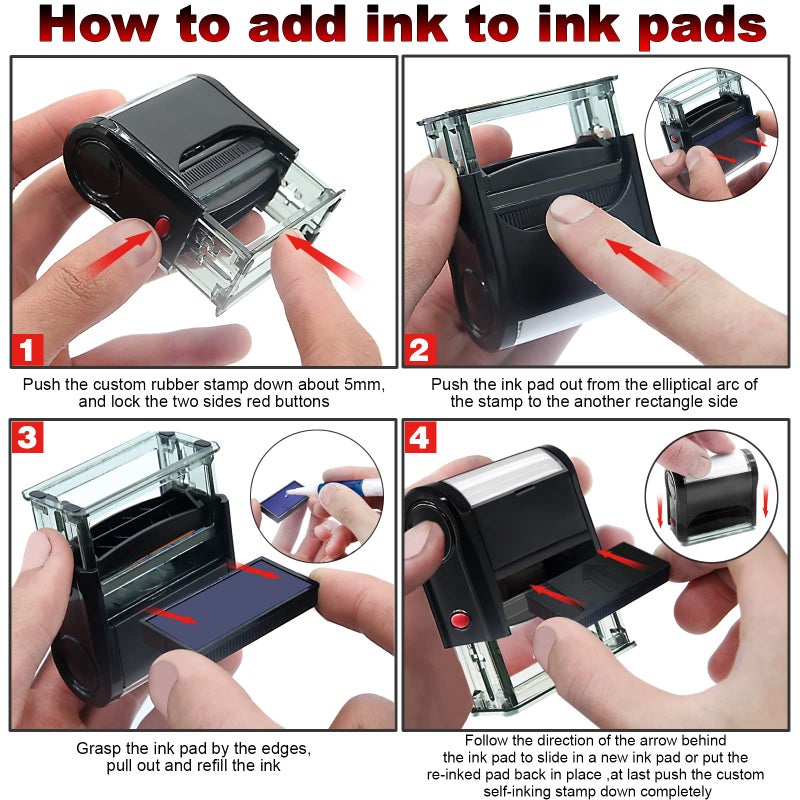 How to add ink to ink pads

1

Push the custom rubber stamp down about 5mm, and lock the two sides red buttons

2

Push the ink pad out from the elliptical arc of the stamp to the another rectangle side

3

Grasp the ink pad by the edges, pull out and refill the ink

4

Follow the direction of the arrow behind the ink pad to slide in a new ink pad or put the re-inked pad back in place ,at last push the custom self-inking stamp down completely