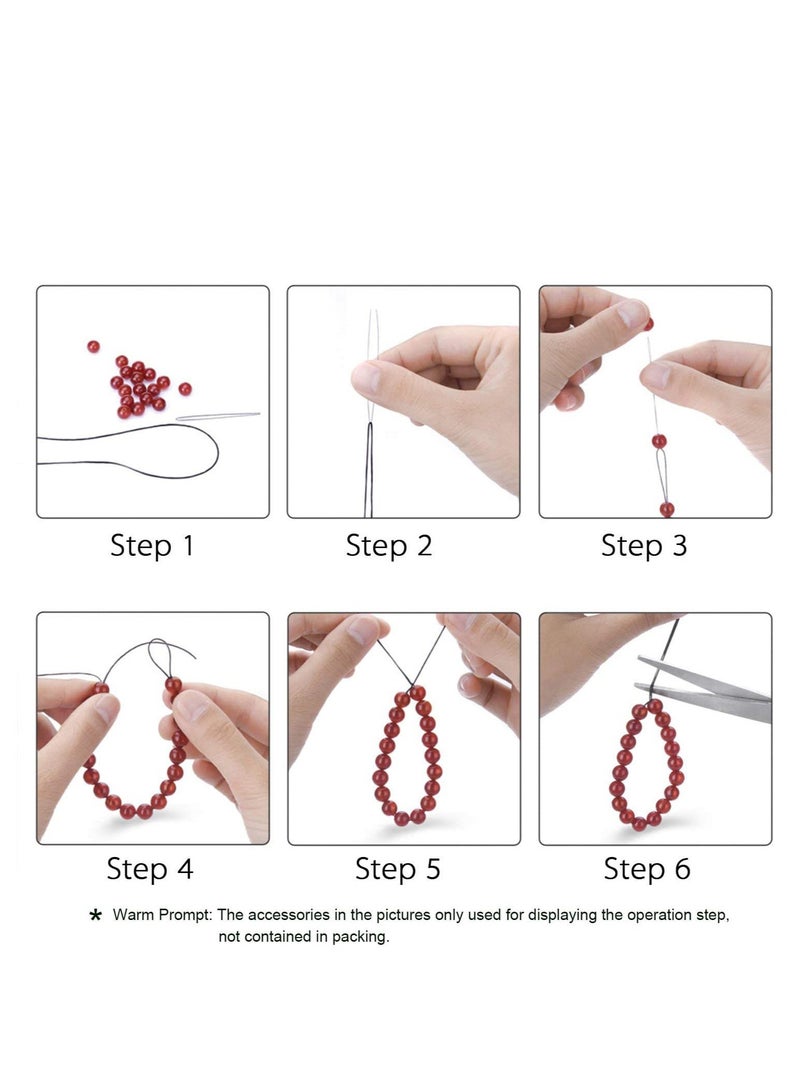 Step 1

Step 2

Step 3

Step 4

Step 5

Step 6

* Warm Prompt: The accessories in the pictures only used for displaying the operation step, not contained in packing.