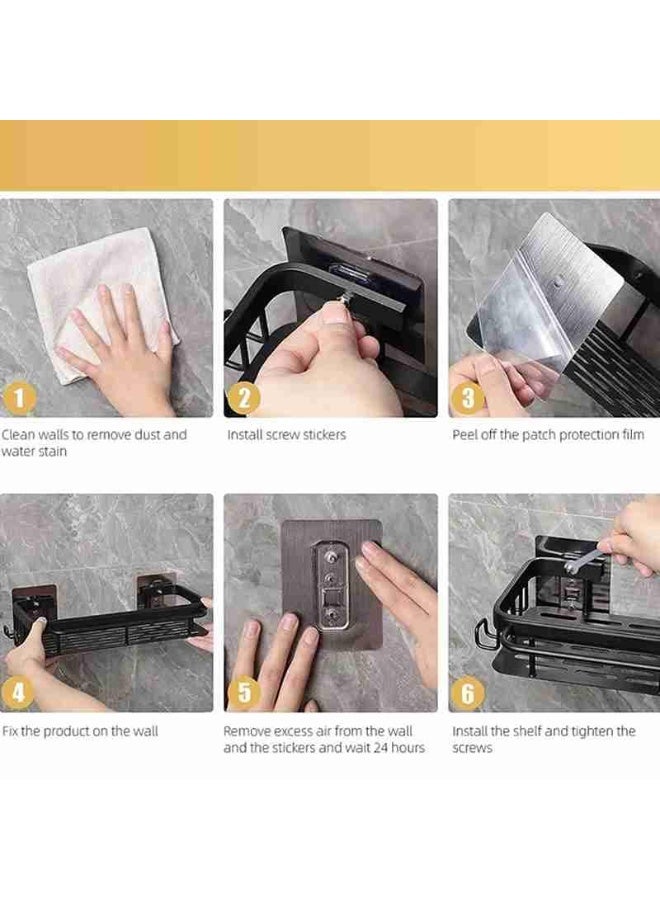 1

Clean walls to remove dust and water stain

2

Install screw stickers

3

Peel off the patch protection film

4

Fix the product on the wall

5

Remove excess air from the wall and the stickers and wait 24 hours

6

Install the shelf and tighten the screws