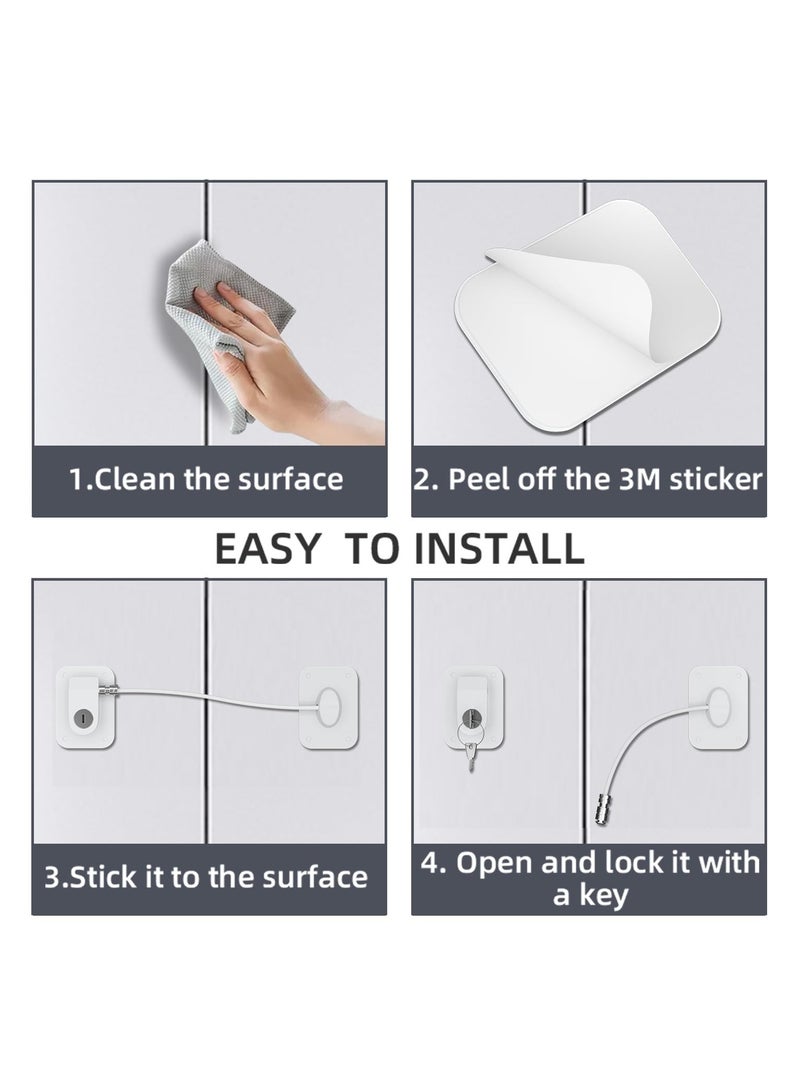 1.Clean the surface

2. Peel off the 3M sticker

EASY TO INSTALL

3.Stick it to the surface

4. Open and lock it with a key