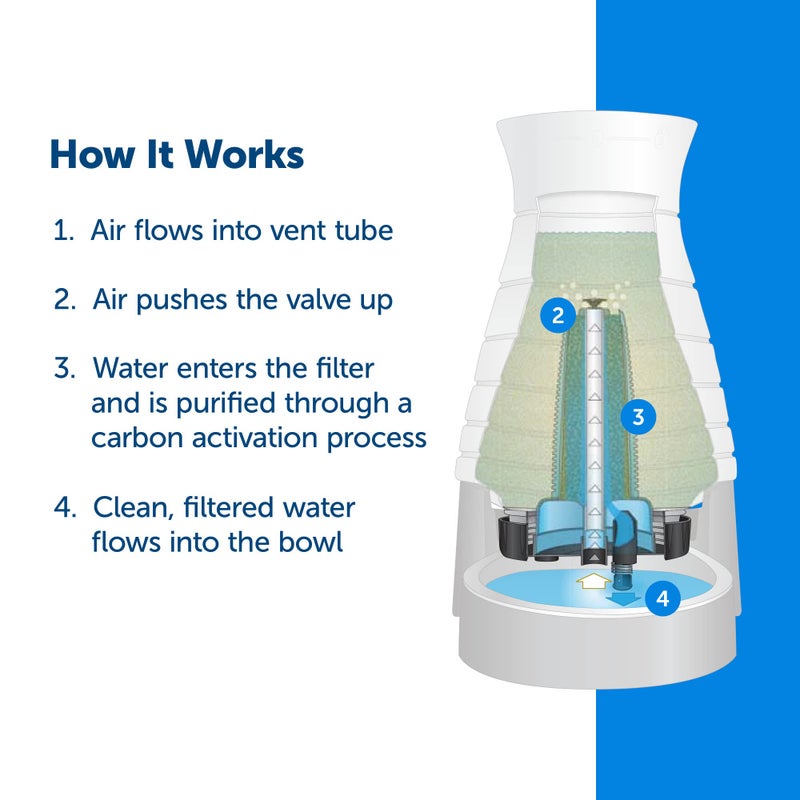 How It Works

1. Air flows into vent tube

2. Air pushes the valve up

3. Water enters the filter and is purified through a carbon activation process

4. Clean, filtered water flows into the bowl

2

3

4