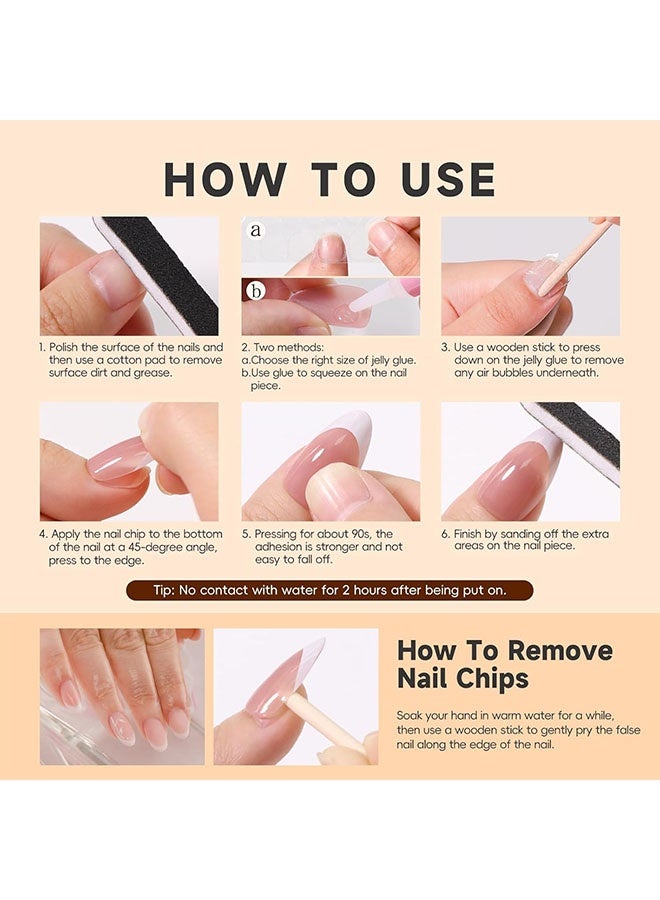 HOW TO USE

a

b

1. Polish the surface of the nails and then use a cotton pad to remove surface dirt and grease.

2. Two methods:
a.Choose the right size of jelly glue.
b.Use glue to squeeze on the nail piece.

3. Use a wooden stick to press down on the jelly glue to remove any air bubbles underneath.

4. Apply the nail chip to the bottom of the nail at a 45-degree angle, press to the edge.

5. Pressing for about 90s, the adhesion is stronger and not easy to fall off.

6. Finish by sanding off the extra areas on the nail piece.

Tip: No contact with water for 2 hours after being put on.

How To Remove Nail Chips

Soak your hand in warm water for a while, then use a wooden stick to gently pry the false nail along the edge of the nail.