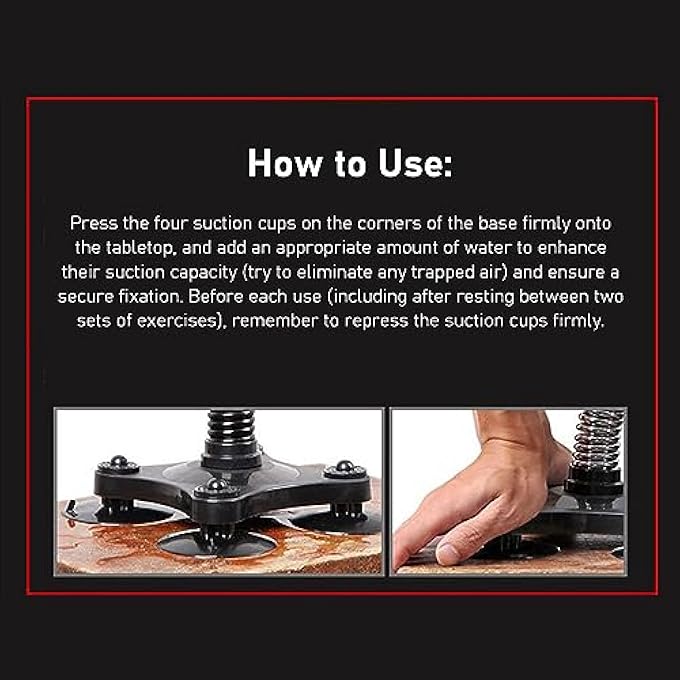 How to Use:

Press the four suction cups on the corners of the base firmly onto the tabletop, and add an appropriate amount of water to enhance their suction capacity (try to eliminate any trapped air) and ensure a secure fixation. Before each use (including after resting between two sets of exercises), remember to repress the suction cups firmly.