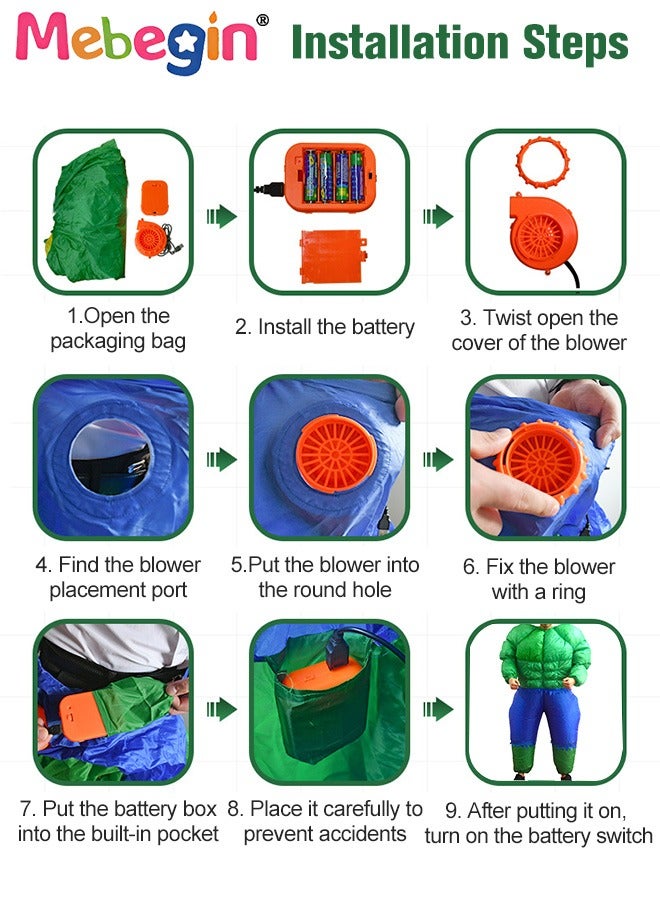 Mebegin® Installation Steps

1.Open the packaging bag

2. Install the battery

3. Twist open the cover of the blower

4. Find the blower placement port

5.Put the blower into the round hole

6. Fix the blower with a ring

7. Put the battery box into the built-in pocket

8. Place it carefully to prevent accidents

9. After putting it on, turn on the battery switch