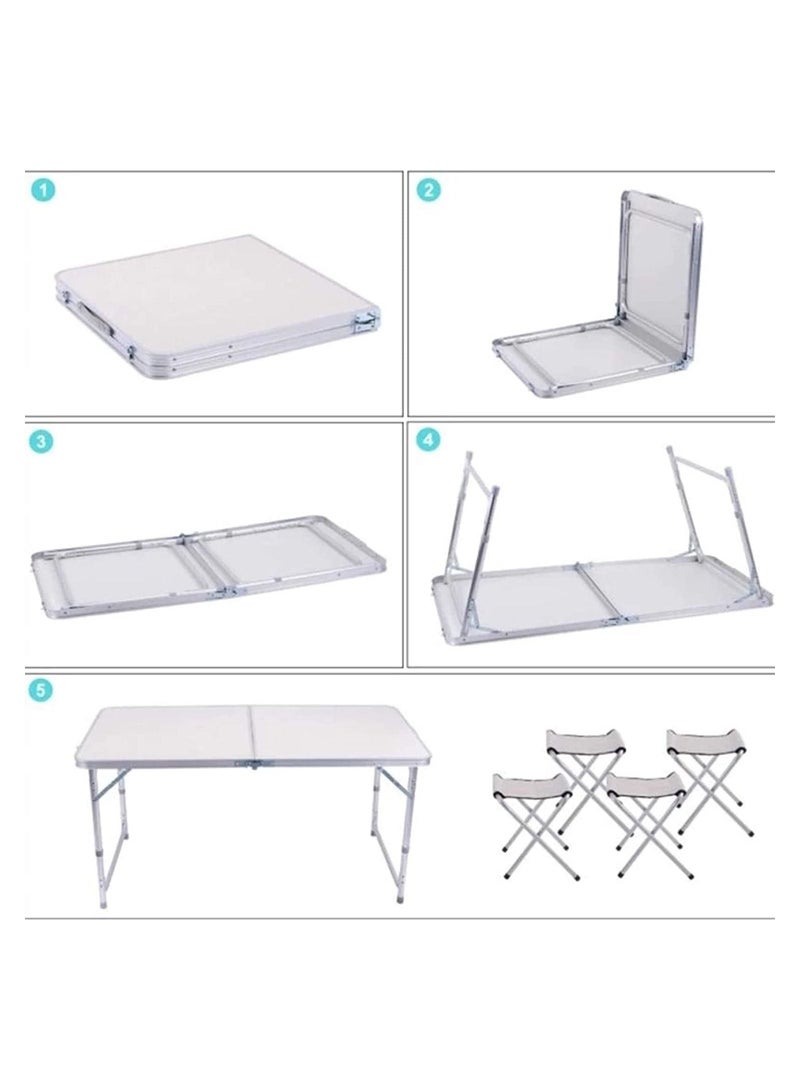 1

2

3

4

5