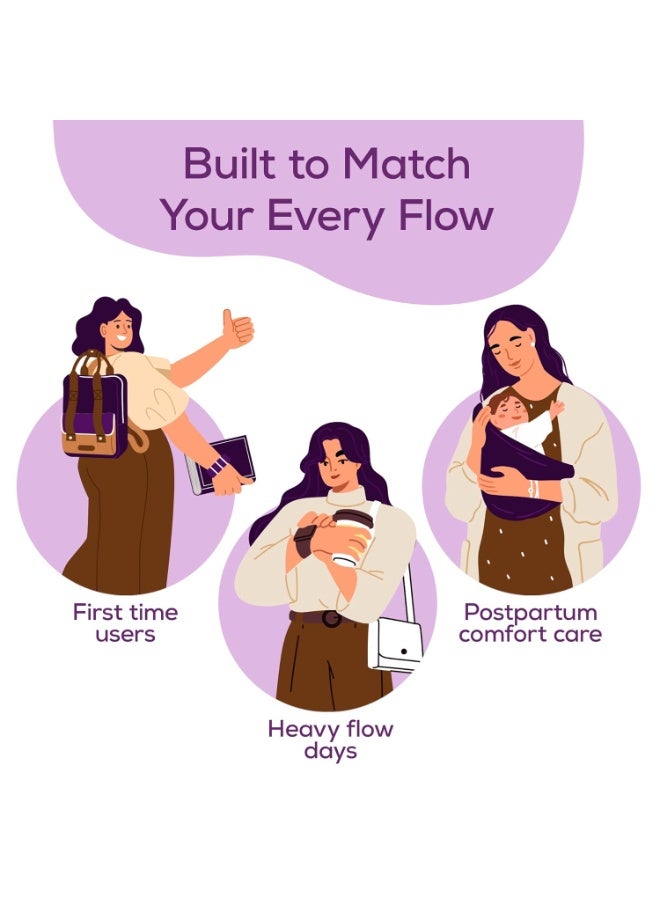 Built to Match Your Every Flow

First time users

Heavy flow days

Postpartum comfort care