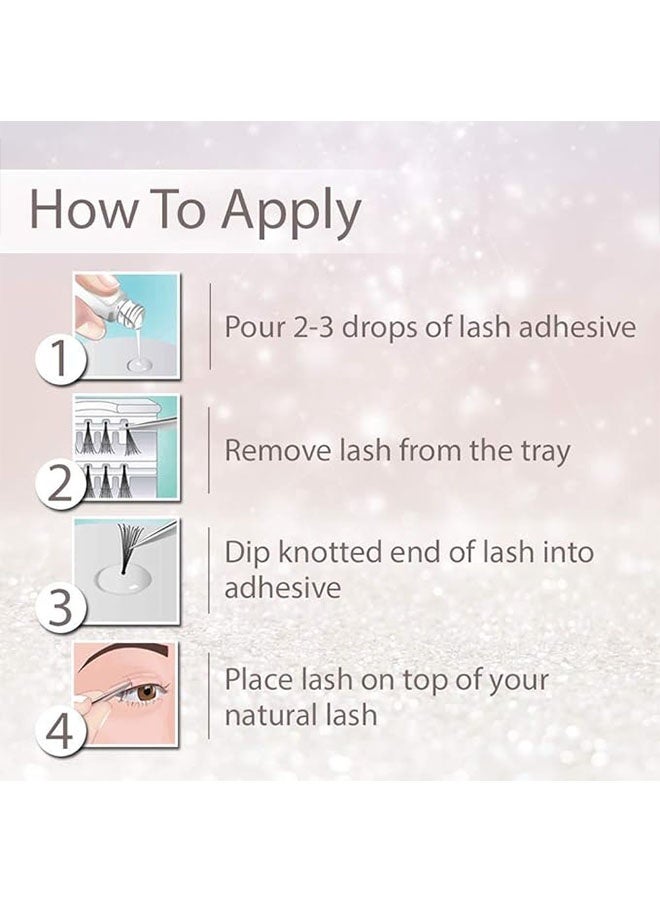 How To Apply

1

Pour 2-3 drops of lash adhesive

2

Remove lash from the tray

3

Dip knotted end of lash into adhesive

4

Place lash on top of your natural lash