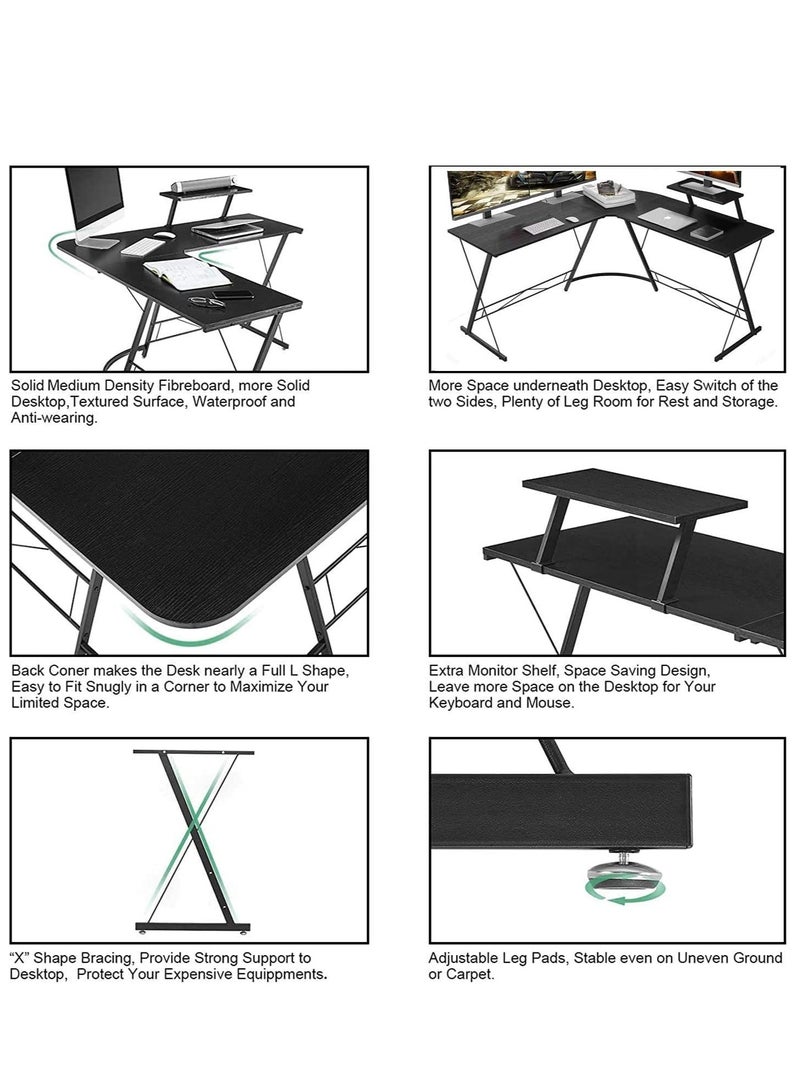 Solid Medium Density Fibreboard, more Solid Desktop,Textured Surface, Waterproof and Anti-wearing.

More Space underneath Desktop, Easy Switch of the two Sides, Plenty of Leg Room for Rest and Storage.

Back Coner makes the Desk nearly a Full L Shape, Easy to Fit Snugly in a Corner to Maximize Your Limited Space.

Extra Monitor Shelf, Space Saving Design, Leave more Space on the Desktop for Your Keyboard and Mouse.

"X" Shape Bracing, Provide Strong Support to Desktop, Protect Your Expensive Equippments.

Adjustable Leg Pads, Stable even on Uneven Ground or Carpet.