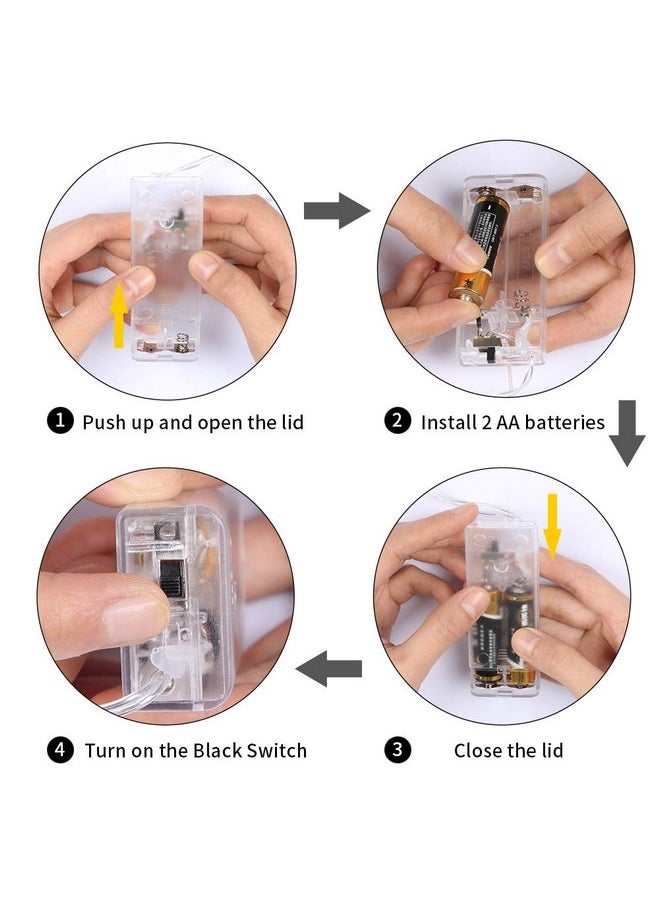 1 Push up and open the lid

2 Install 2 AA batteries

4 Turn on the Black Switch

3 Close the lid