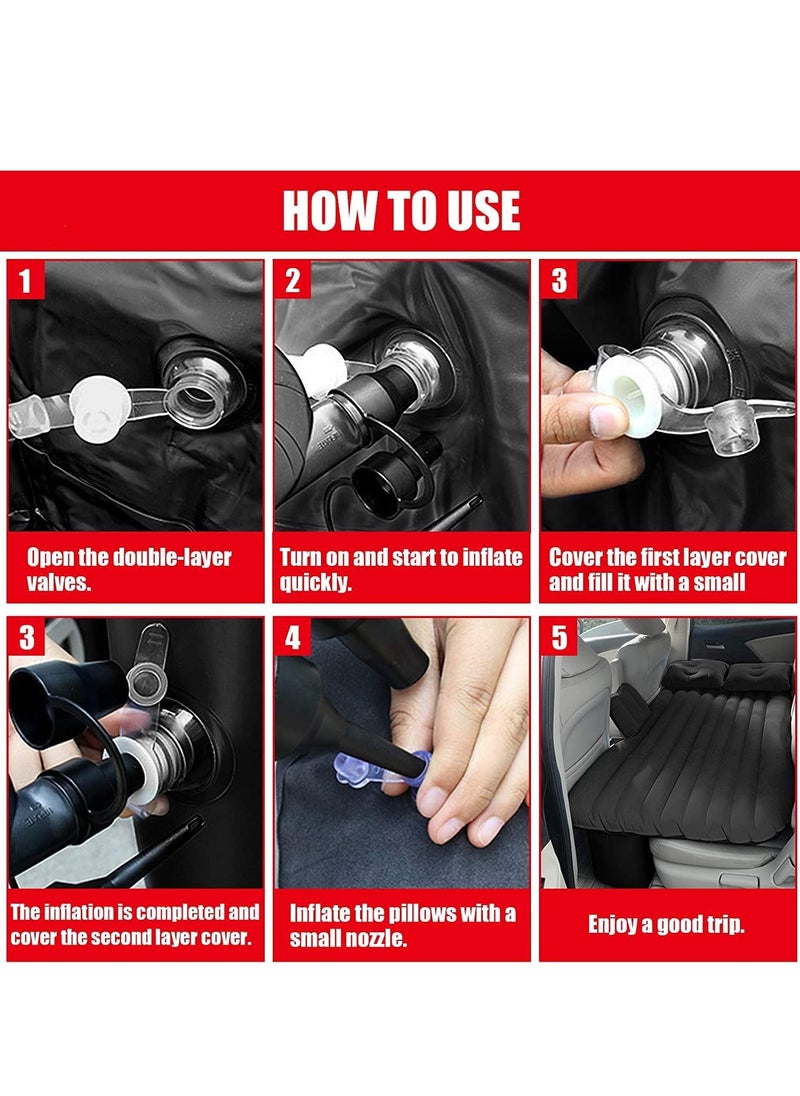 HOW TO USE

1

Open the double-layer valves.

2

Turn on and start to inflate quickly.

3

Cover the first layer cover and fill it with a small

3

The inflation is completed and cover the second layer cover.

4

Inflate the pillows with a small nozzle.

5

Enjoy a good trip.