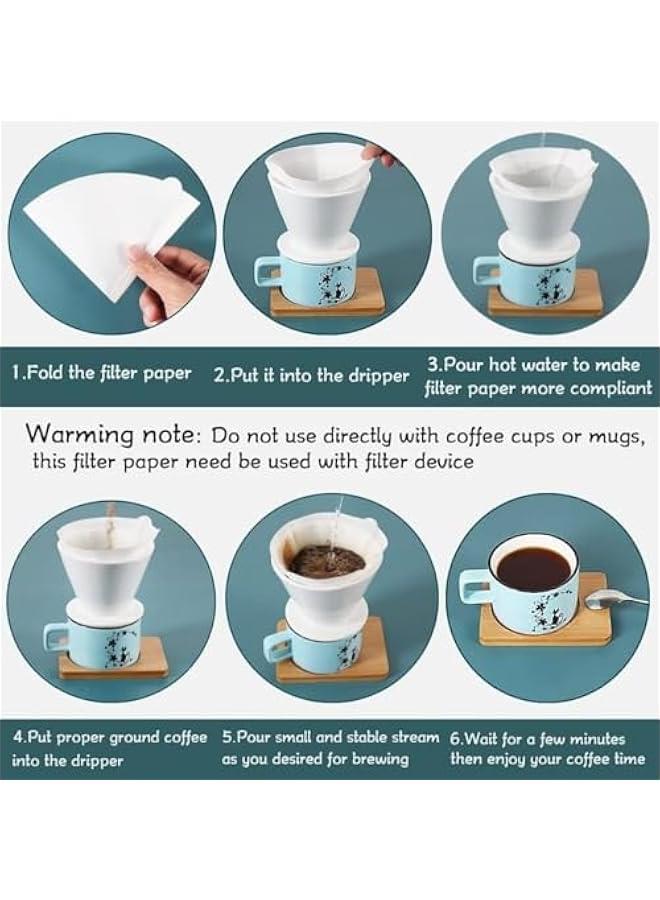 1.Fold the filter paper

2.Put it into the dripper

3.Pour hot water to make filter paper more compliant

Warming note: Do not use directly with coffee cups or mugs, this filter paper need be used with filter device

4.Put proper ground coffee into the dripper

5.Pour small and stable stream as you desired for brewing

6.Wait for a few minutes then enjoy your coffee time