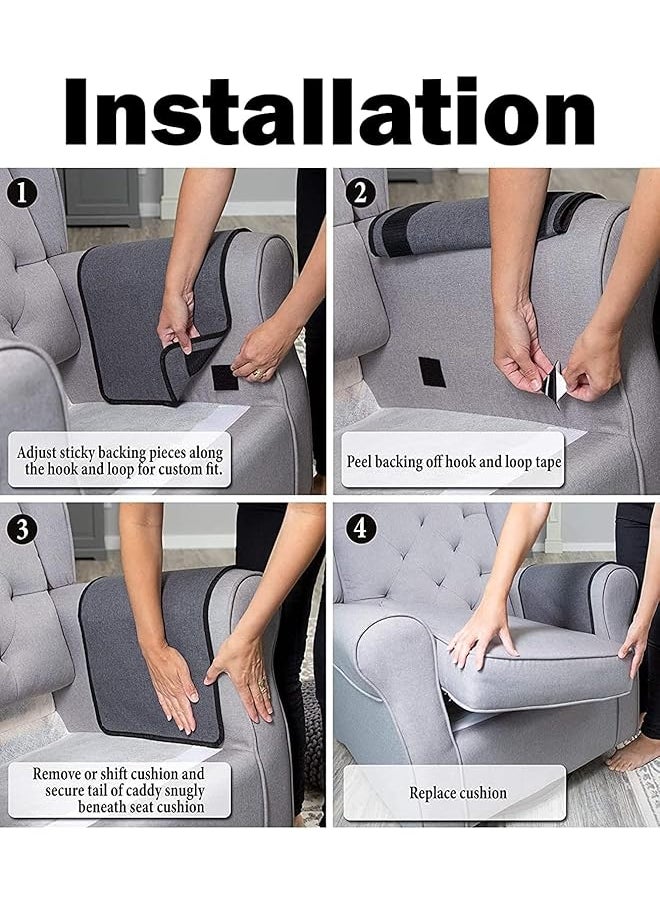 Installation

1

Adjust sticky backing pieces along the hook and loop for custom fit.

2

Peel backing off hook and loop tape

3

Remove or shift cushion and secure tail of caddy snugly beneath seat cushion

4

Replace cushion