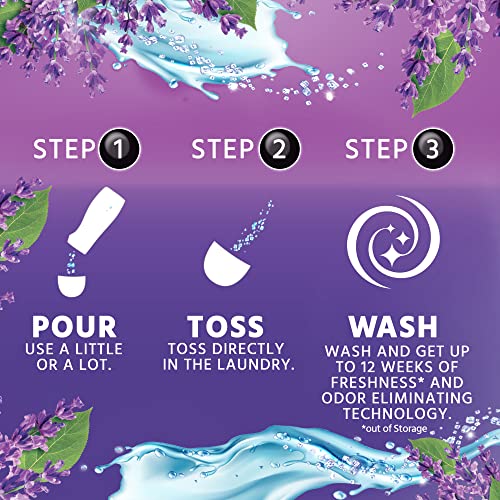 STEP 1

POUR
USE A LITTLE OR A LOT.

STEP 2

TOSS
TOSS DIRECTLY IN THE LAUNDRY.

STEP 3

WASH
WASH AND GET UP TO 12 WEEKS OF FRESHNESS* AND ODOR ELIMINATING TECHNOLOGY.
*out of Storage