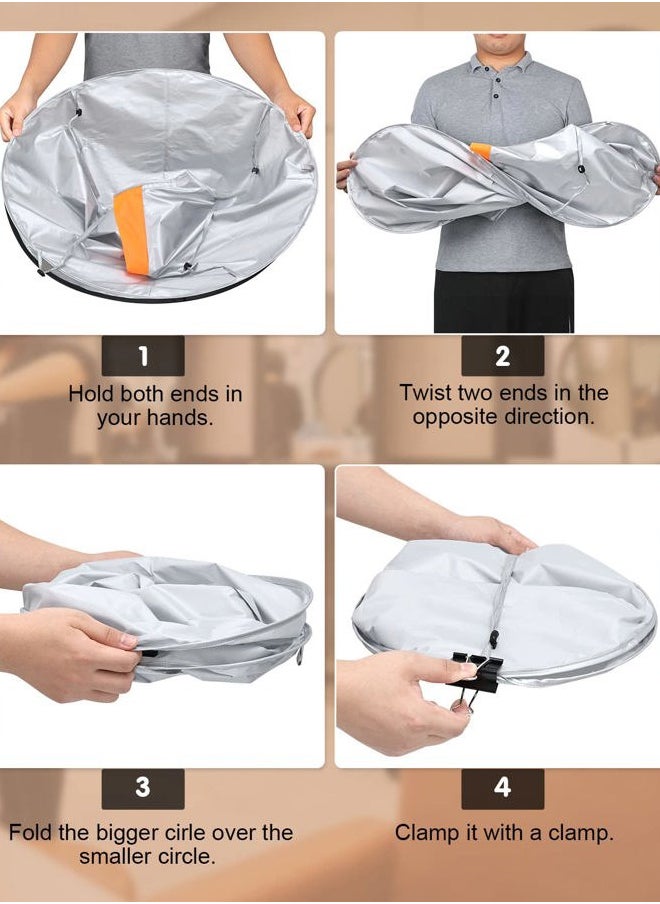 1

Hold both ends in your hands.

2

Twist two ends in the opposite direction.

3

Fold the bigger cirle over the smaller circle.

4

Clamp it with a clamp.