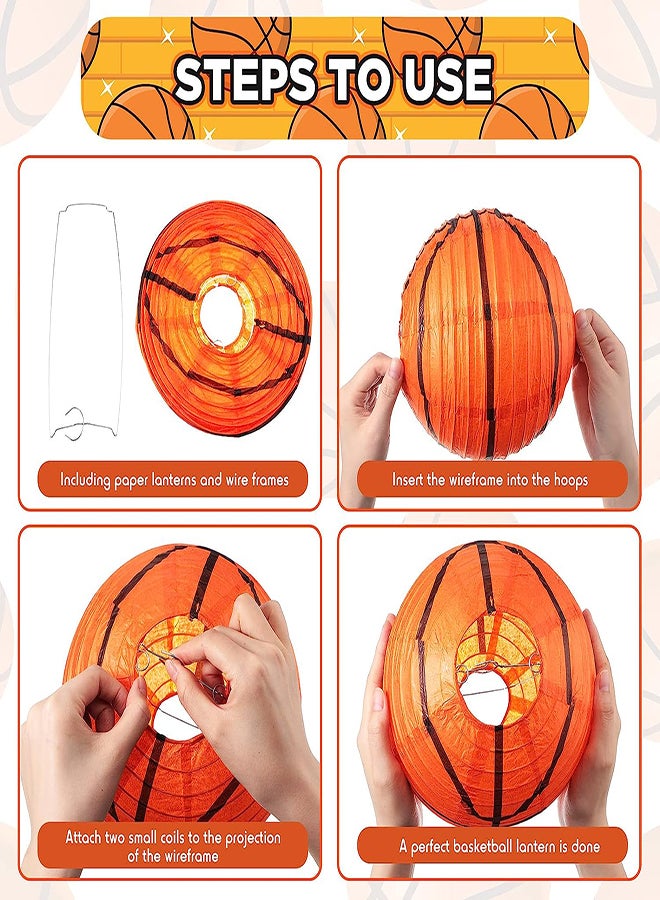 STEPS TO USE

Including paper lanterns and wire frames

Insert the wireframe into the hoops

Attach two small coils to the projection of the wireframe

A perfect basketball lantern is done