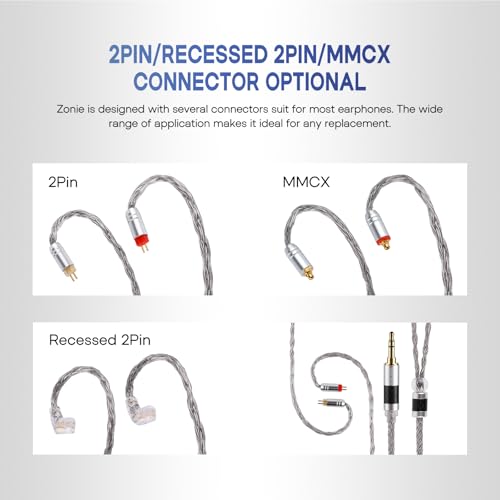 2PIN/RECESSED 2PIN/MMCX CONNECTOR OPTIONAL

Zonie is designed with several connectors suit for most earphones. The wide range of application makes it ideal for any replacement.

2Pin

MMCX

Recessed 2Pin