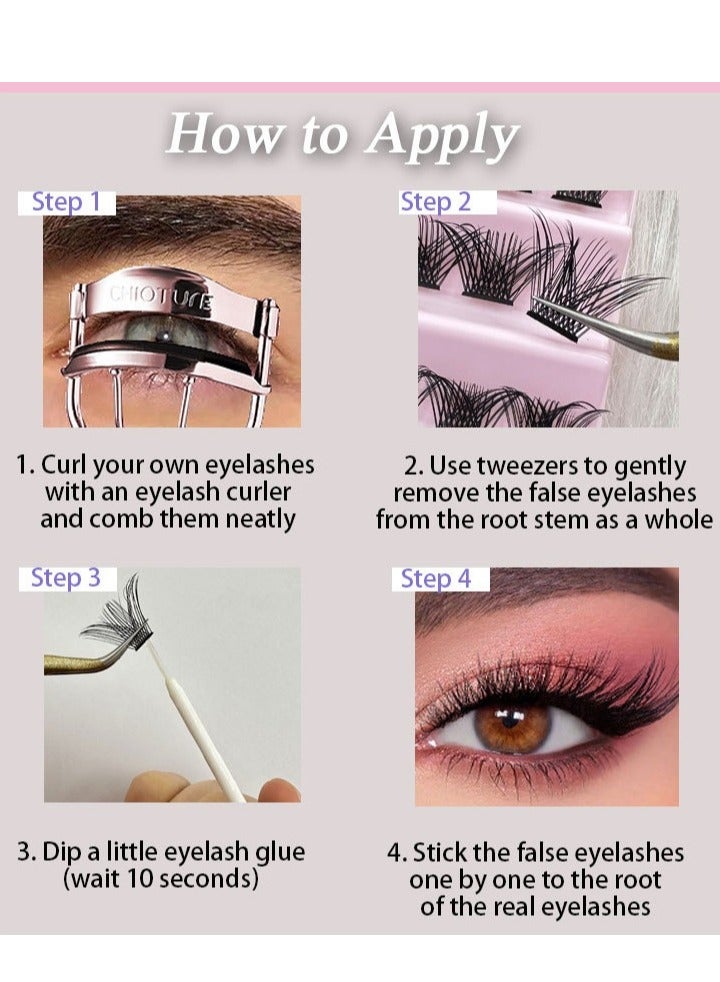 How to Apply

Step 1

CHIOTURE

1. Curl your own eyelashes with an eyelash curler and comb them neatly

Step 2

2. Use tweezers to gently remove the false eyelashes from the root stem as a whole

Step 3

3. Dip a little eyelash glue (wait 10 seconds)

Step 4

4. Stick the false eyelashes one by one to the root of the real eyelashes