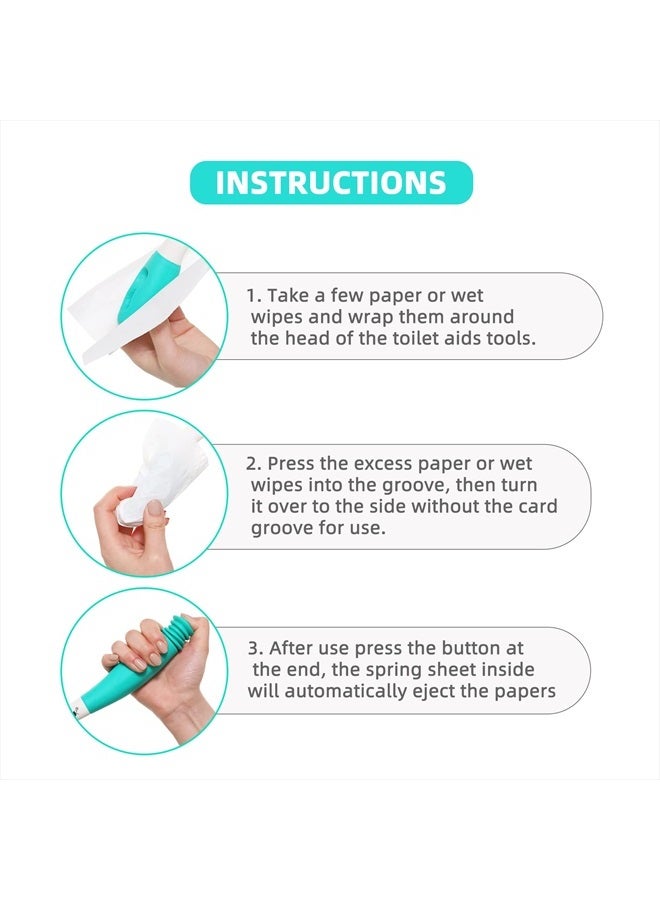 INSTRUCTIONS

1. Take a few paper or wet wipes and wrap them around the head of the toilet aids tools.

2. Press the excess paper or wet wipes into the groove, then turn it over to the side without the card groove for use.

3. After use press the button at the end, the spring sheet inside will automatically eject the papers