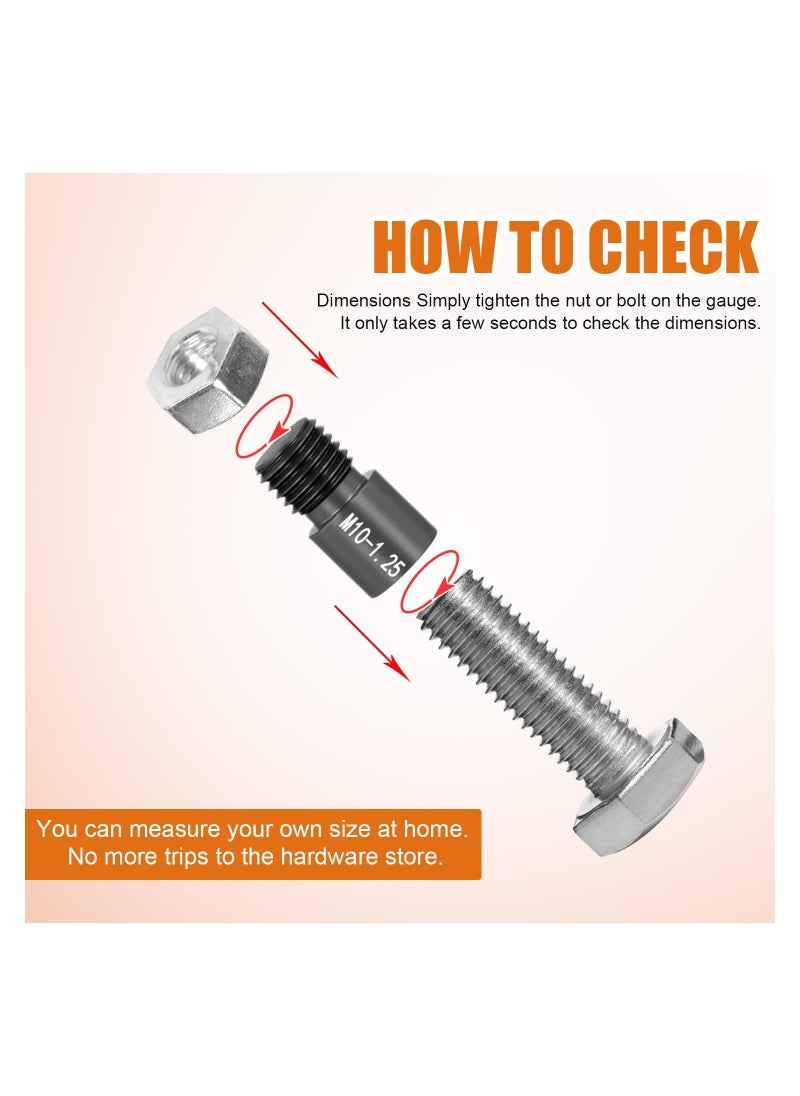 HOW TO CHECK

Dimensions Simply tighten the nut or bolt on the gauge. It only takes a few seconds to check the dimensions.

M10-1.25

You can measure your own size at home. No more trips to the hardware store.