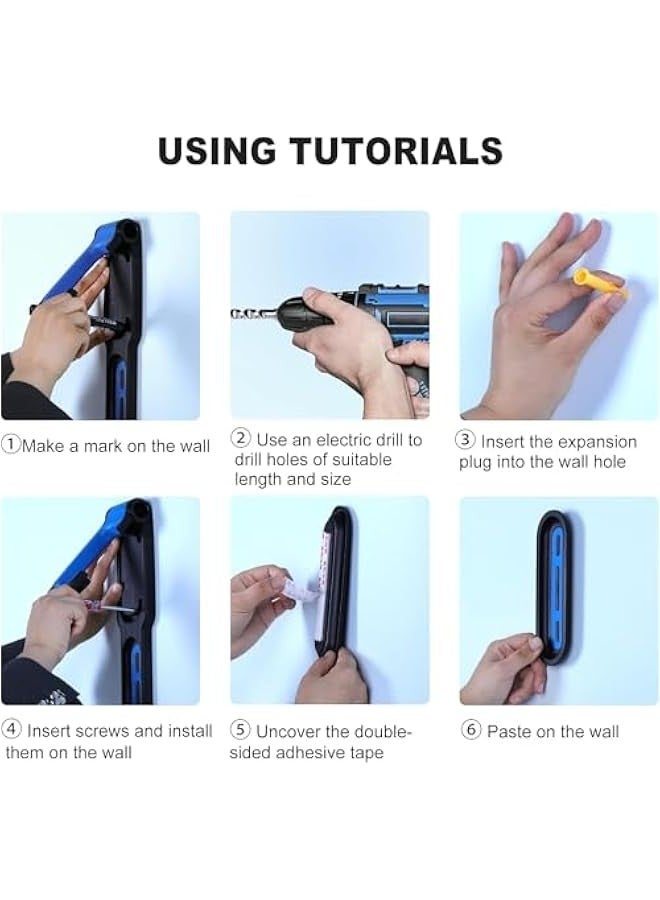 USING TUTORIALS

①Make a mark on the wall

② Use an electric drill to drill holes of suitable length and size

③ Insert the expansion plug into the wall hole

④ Insert screws and install them on the wall

⑤ Uncover the double-sided adhesive tape

⑥ Paste on the wall