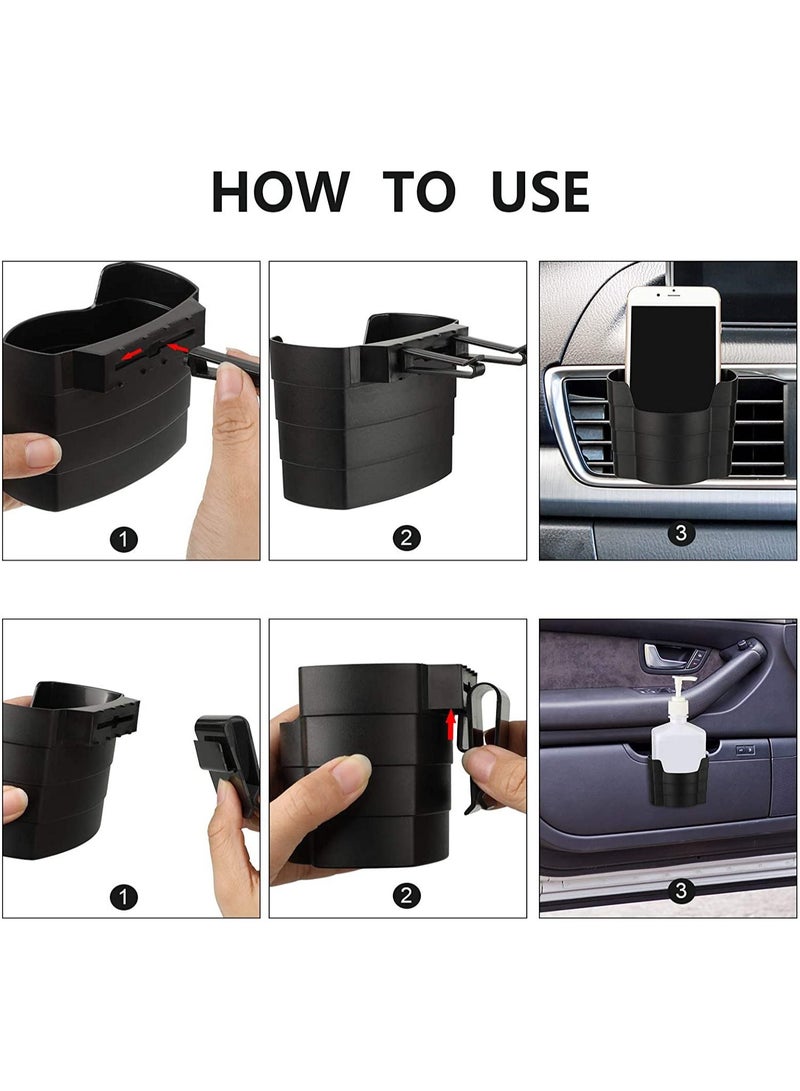 HOW TO USE

1

2

3

1

2

3