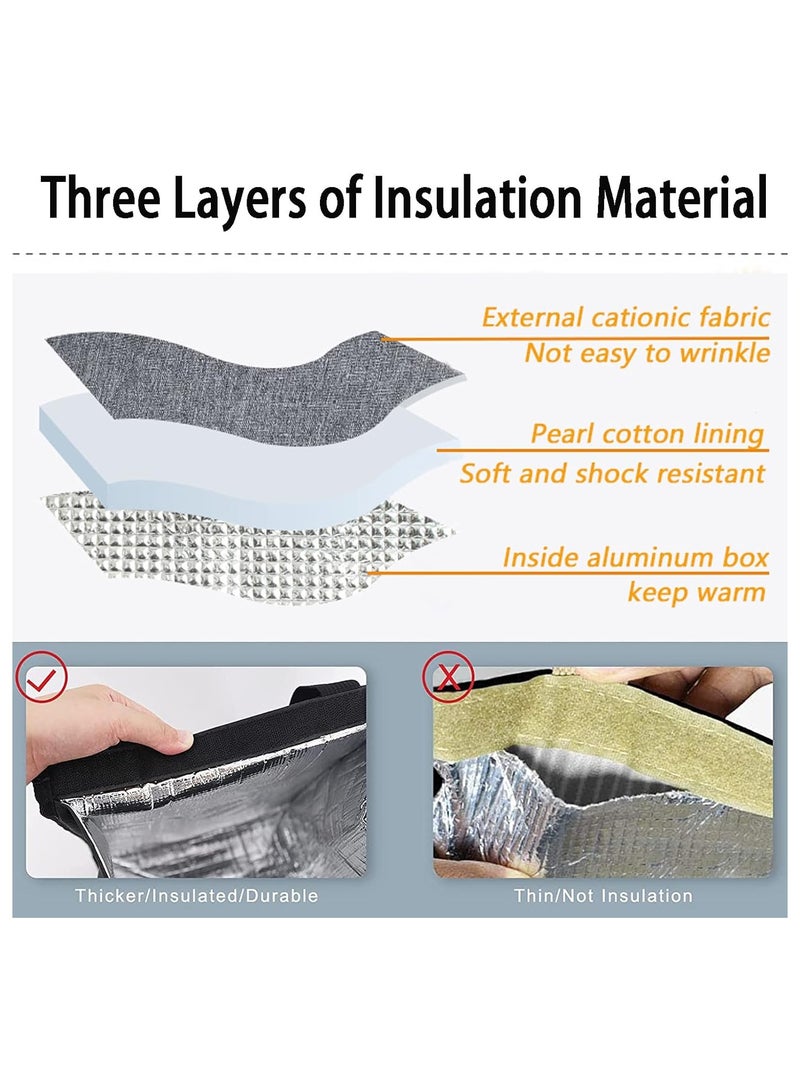 Three Layers of Insulation Material

External cationic fabric
Not easy to wrinkle

Pearl cotton lining
Soft and shock resistant

Inside aluminum box
keep warm

Thicker/Insulated/Durable

Thin/Not Insulation