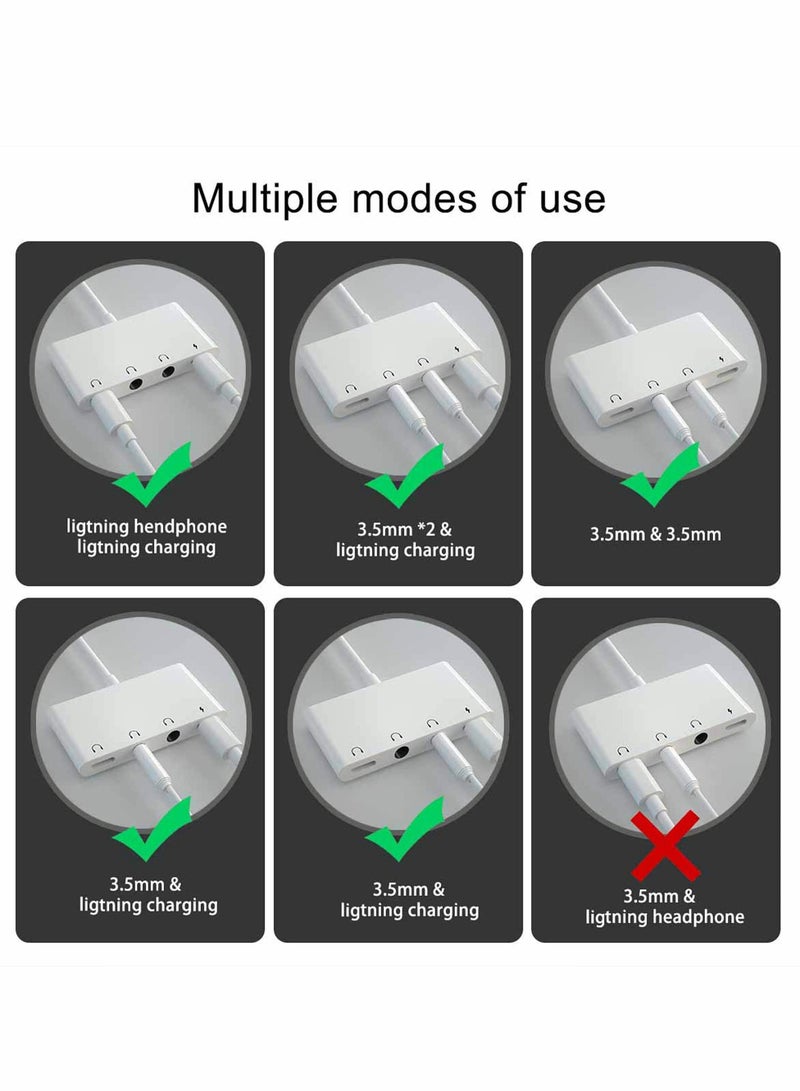 Multiple modes of use

ligtning hendphone
ligtning charging

3.5mm *2 &
ligtning charging

3.5mm & 3.5mm

3.5mm &
ligtning charging

3.5mm &
ligtning charging

3.5mm &
ligtning headphone