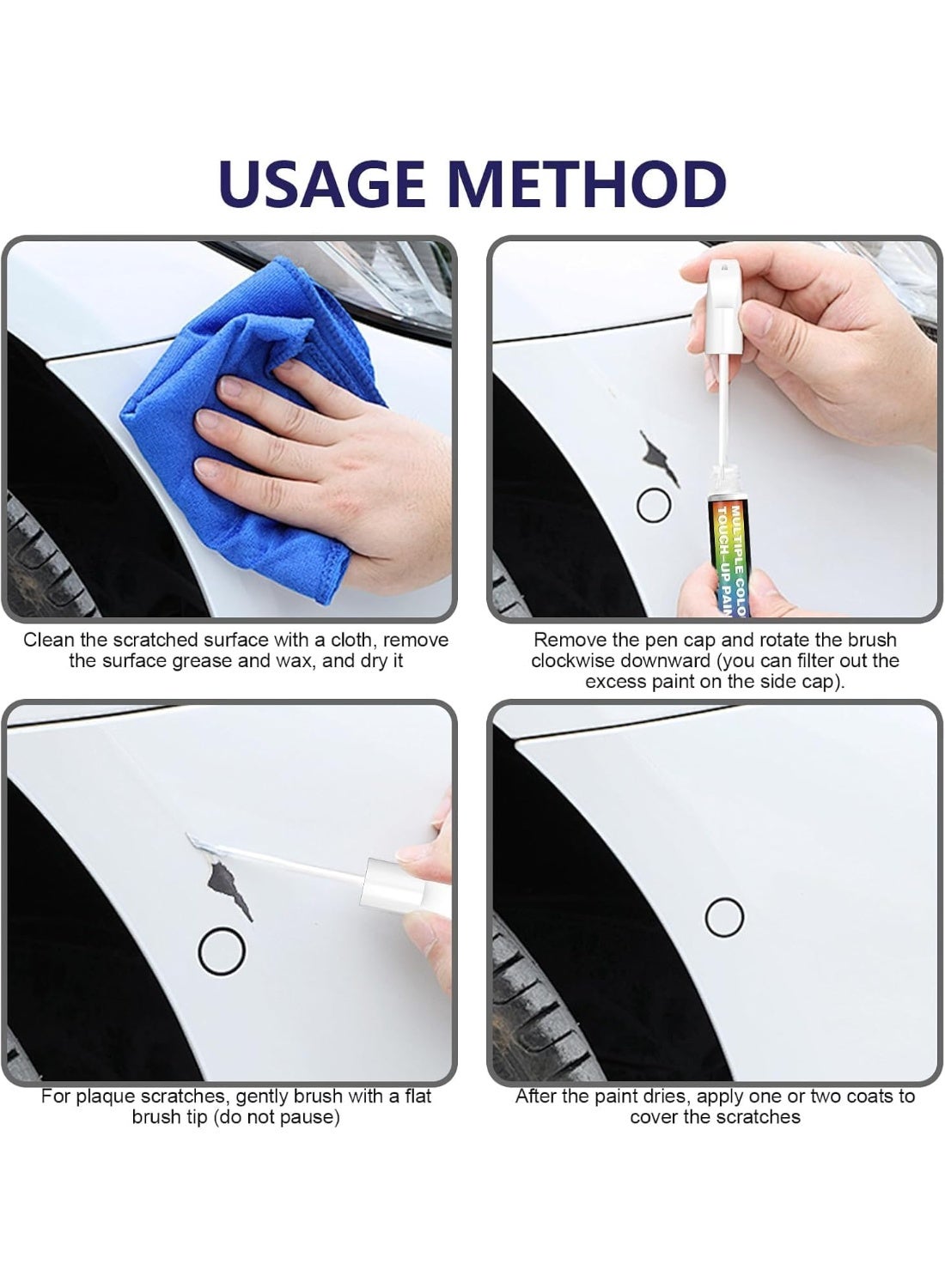 USAGE METHOD

MULTIPLE COLO
TOUCH-UP PAIN

Clean the scratched surface with a cloth, remove the surface grease and wax, and dry it

Remove the pen cap and rotate the brush clockwise downward (you can filter out the excess paint on the side cap).

For plaque scratches, gently brush with a flat brush tip (do not pause)

After the paint dries, apply one or two coats to cover the scratches