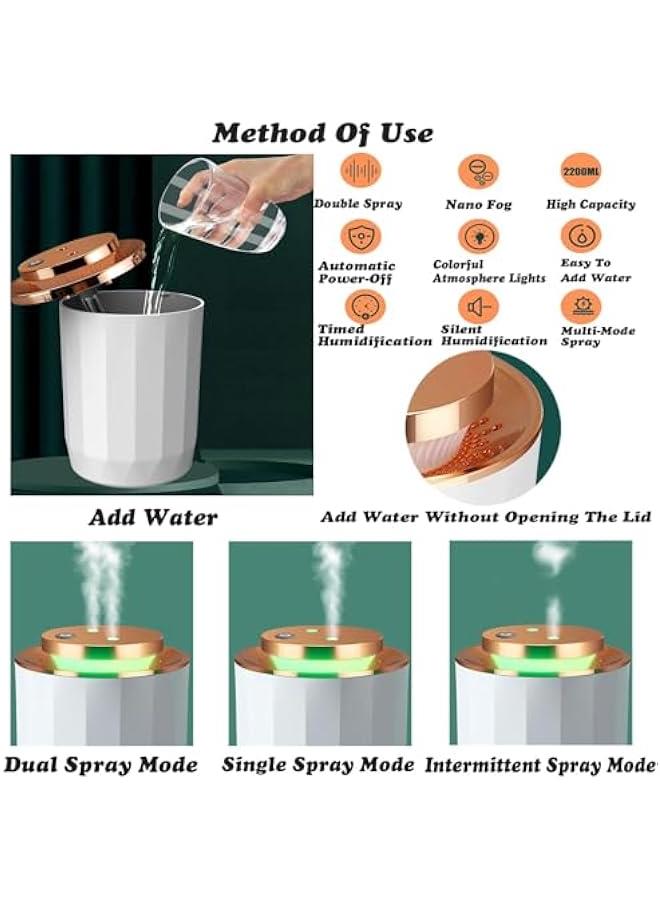 Method Of Use

2200ML

Double Spray
Nano Fog
High Capacity

Automatic Power-Off
Colorful Atmosphere Lights
Easy To Add Water

Timed Humidification
Silent Humidification
Multi-Mode Spray

Add Water

Add Water Without Opening The Lid

Dual Spray Mode
Single Spray Mode
Intermittent Spray Mode