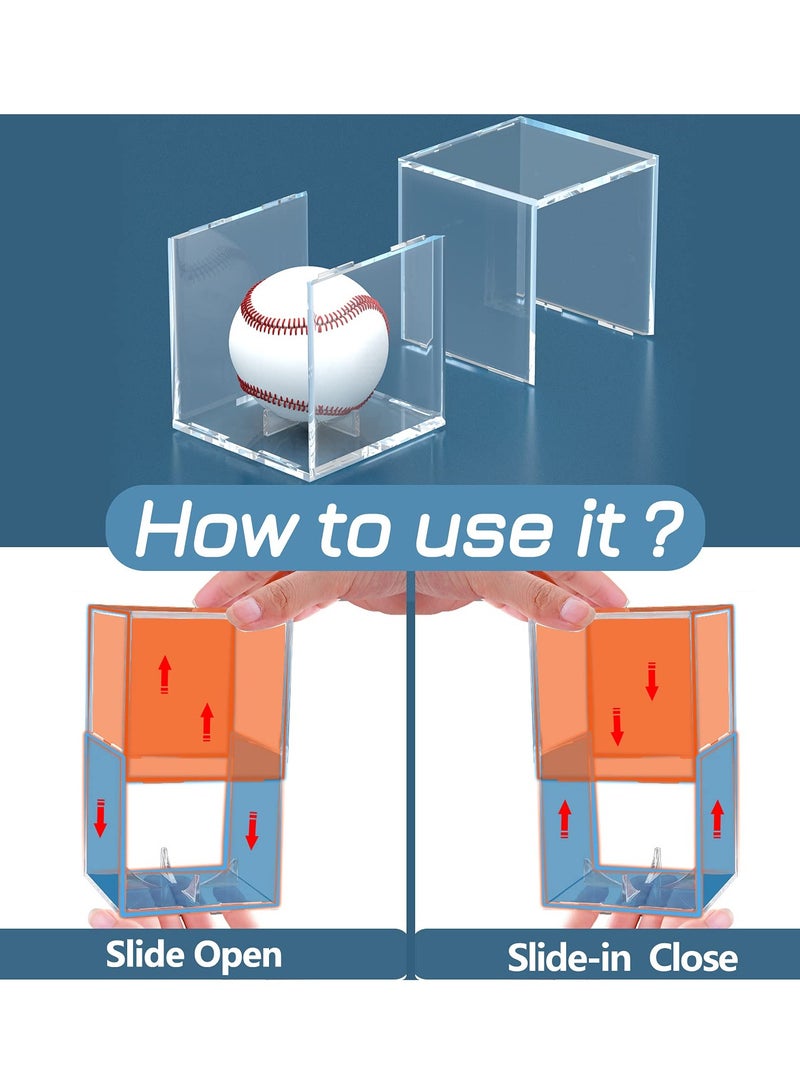 How to use it ?

Slide Open

Slide-in Close