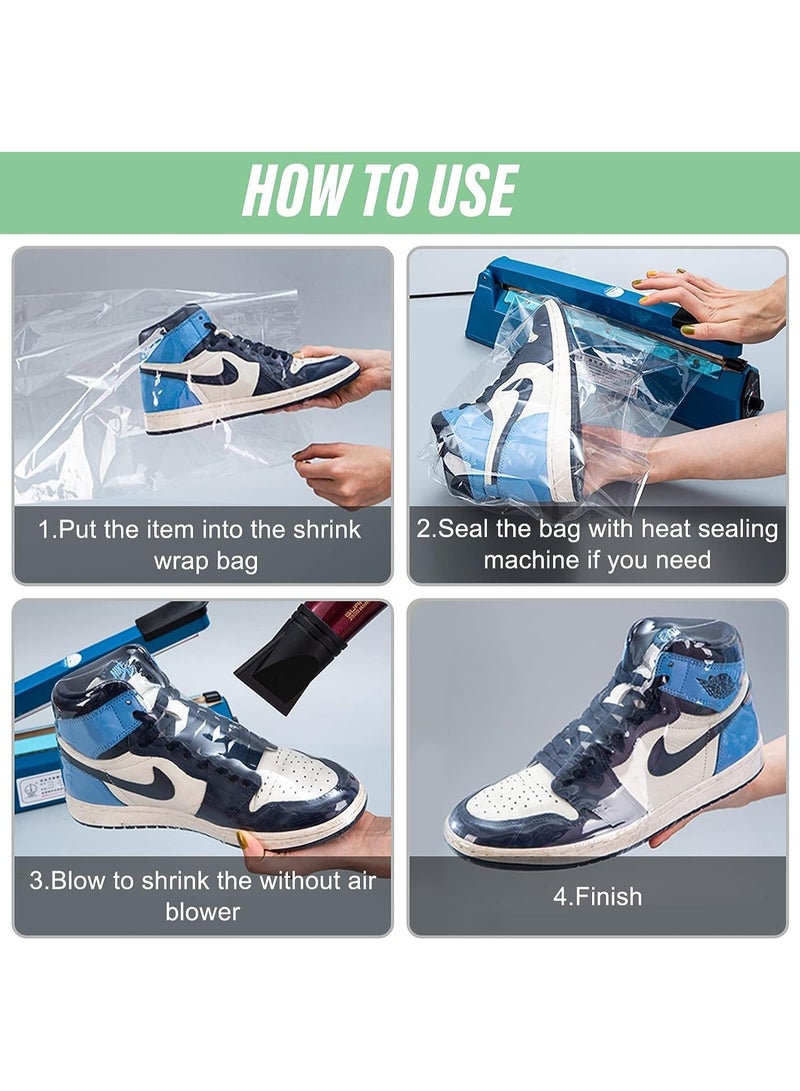 HOW TO USE

1.Put the item into the shrink wrap bag

2.Seal the bag with heat sealing machine if you need

3.Blow to shrink the without air blower

4.Finish