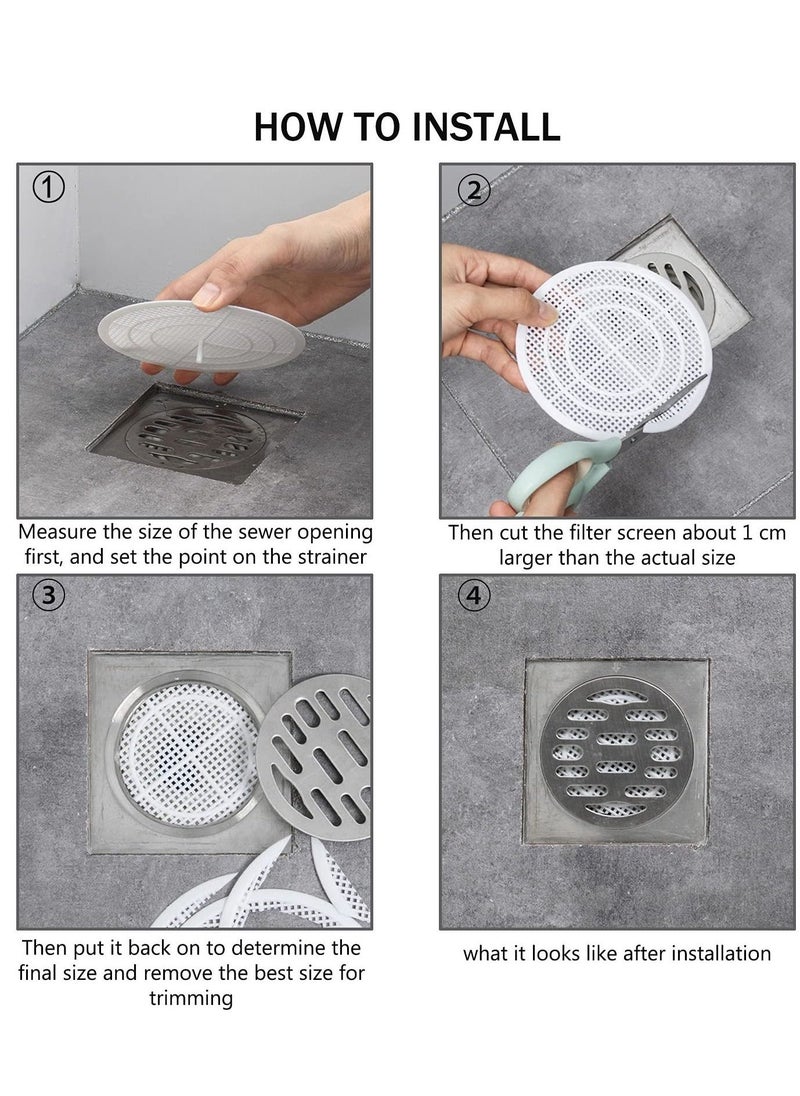 HOW TO INSTALL

①

Measure the size of the sewer opening first, and set the point on the strainer

②

Then cut the filter screen about 1 cm larger than the actual size

③

Then put it back on to determine the final size and remove the best size for trimming

④

what it looks like after installation