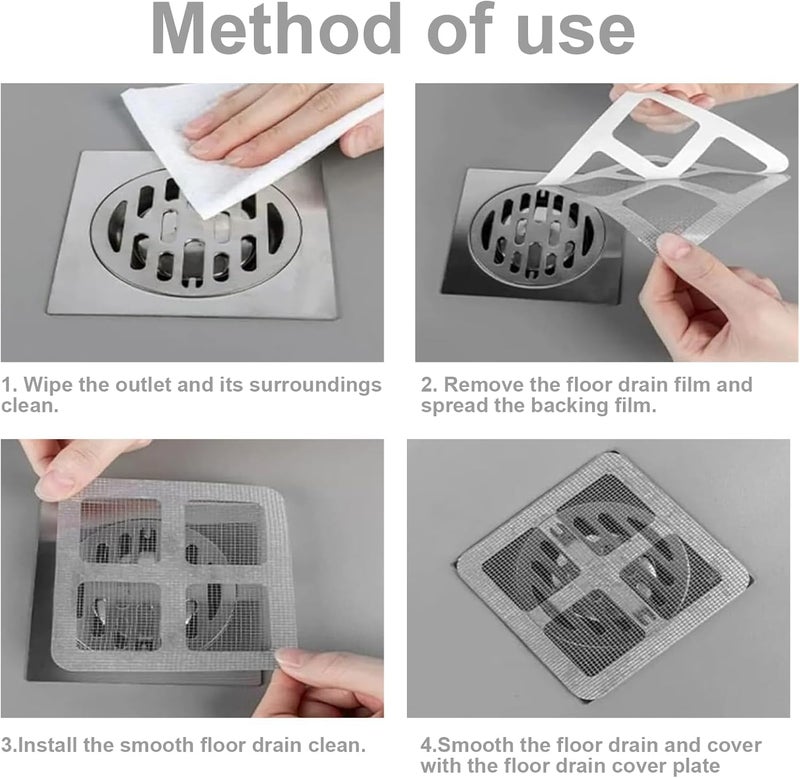 Method of use

1. Wipe the outlet and its surroundings clean.

2. Remove the floor drain film and spread the backing film.

3.Install the smooth floor drain clean.

4.Smooth the floor drain and cover with the floor drain cover plate