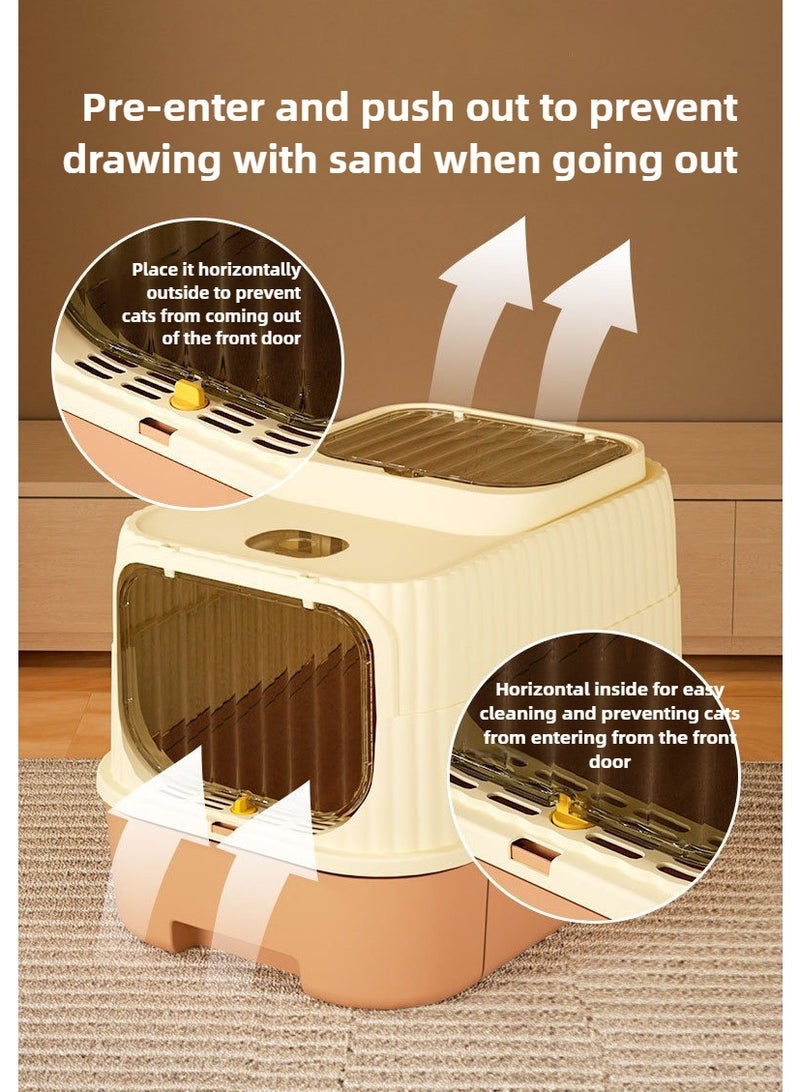 Pre-enter and push out to prevent drawing with sand when going out

Place it horizontally outside to prevent cats from coming out of the front door

Horizontal inside for easy cleaning and preventing cats from entering from the front door