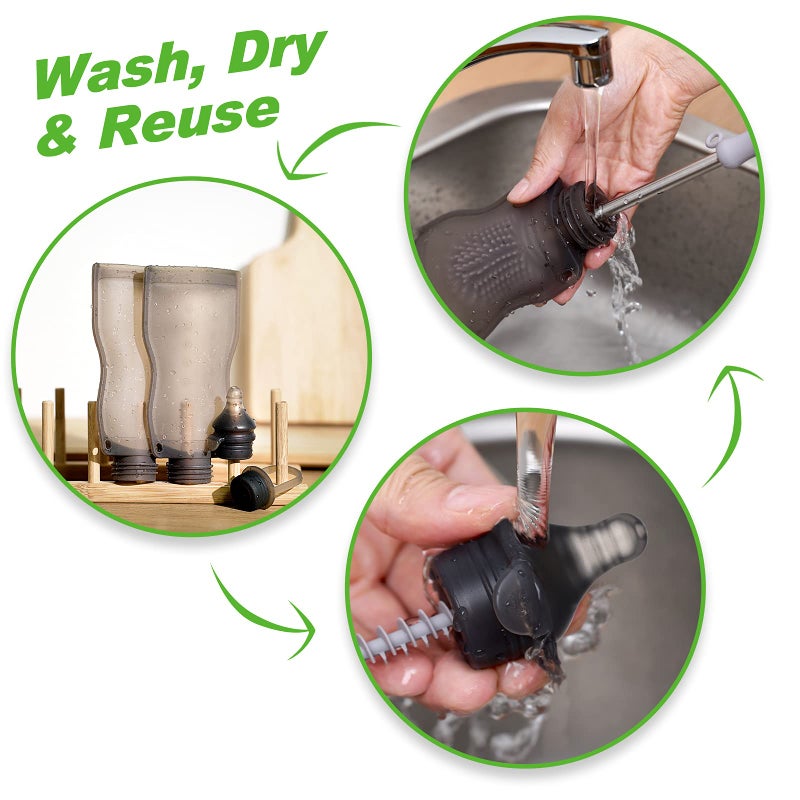 Wash, Dry & Reuse