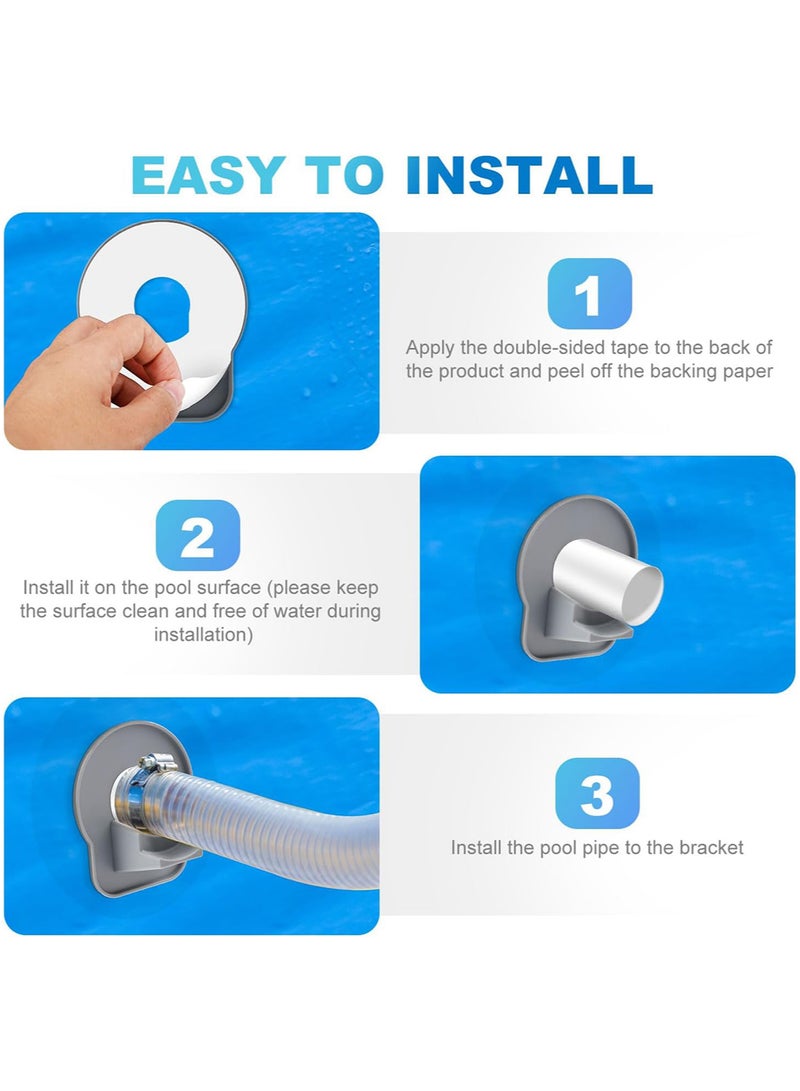 EASY TO INSTALL

1

Apply the double-sided tape to the back of the product and peel off the backing paper

2

Install it on the pool surface (please keep the surface clean and free of water during installation)

3

Install the pool pipe to the bracket