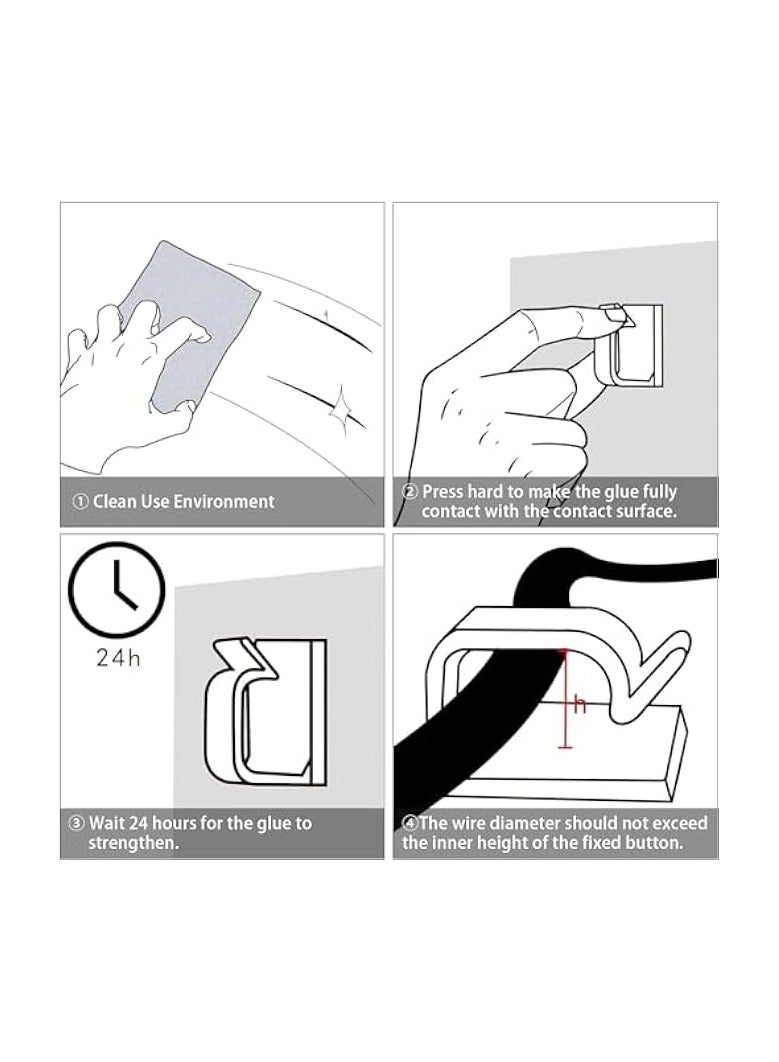 ① Clean Use Environment

② Press hard to make the glue fully contact with the contact surface.

24h

③ Wait 24 hours for the glue to strengthen.

h

④The wire diameter should not exceed the inner height of the fixed button.